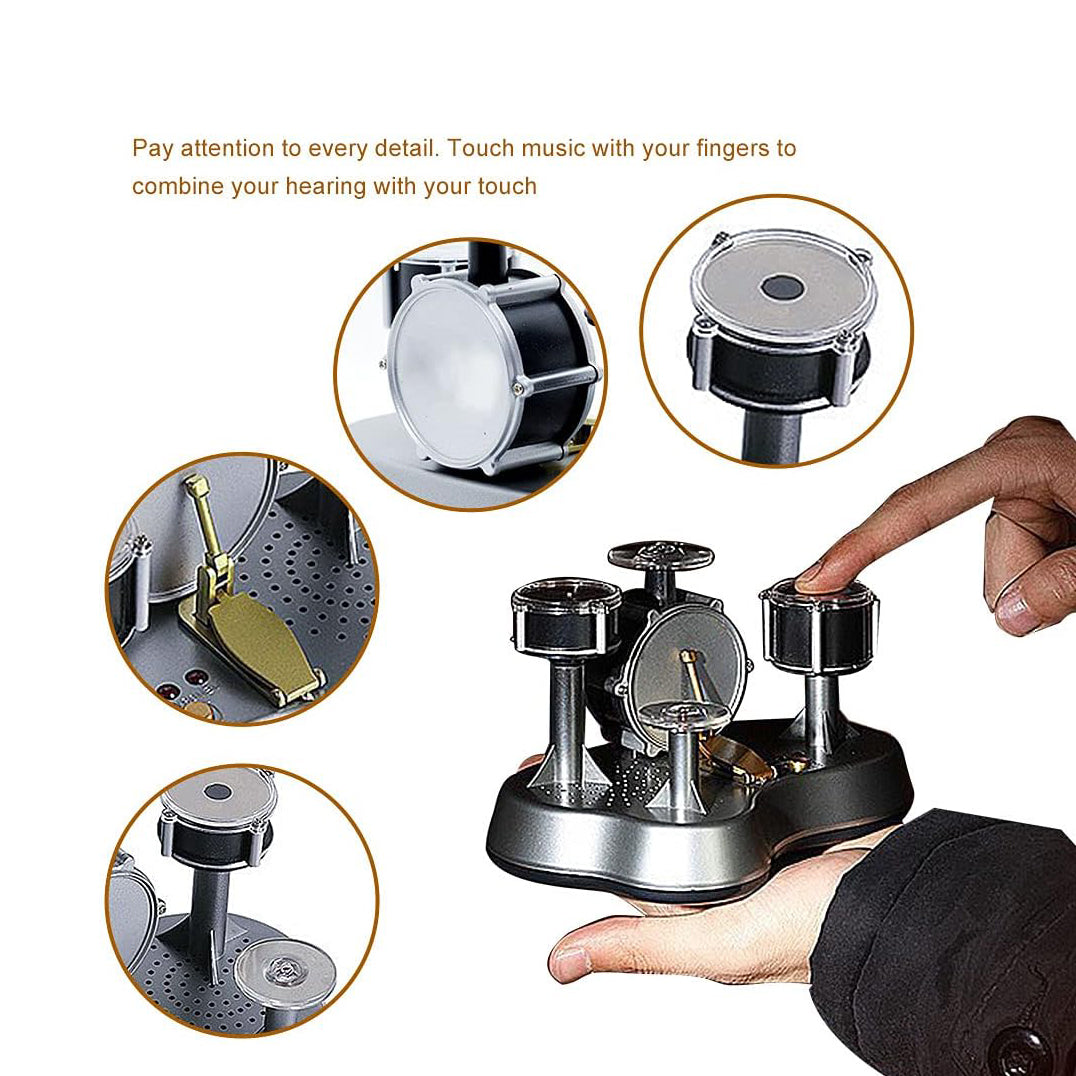 Pay attention to every detail. Touch music with your fingers to combine your hearing with your touch