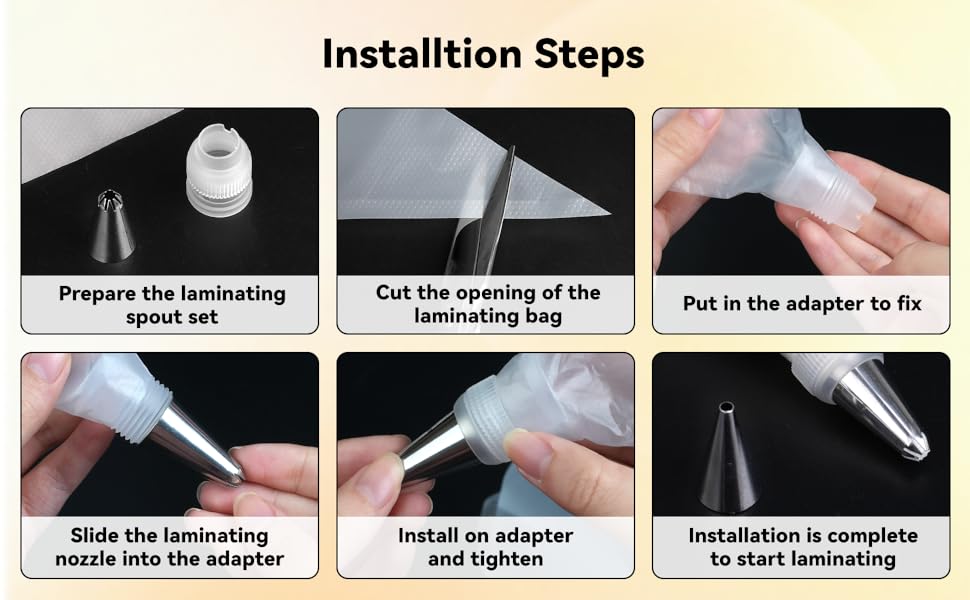 Installtion Steps

Prepare the laminating spout set

Cut the opening of the laminating bag

Put in the adapter to fix

Slide the laminating nozzle into the adapter

Install on adapter and tighten

Installation is complete to start laminating