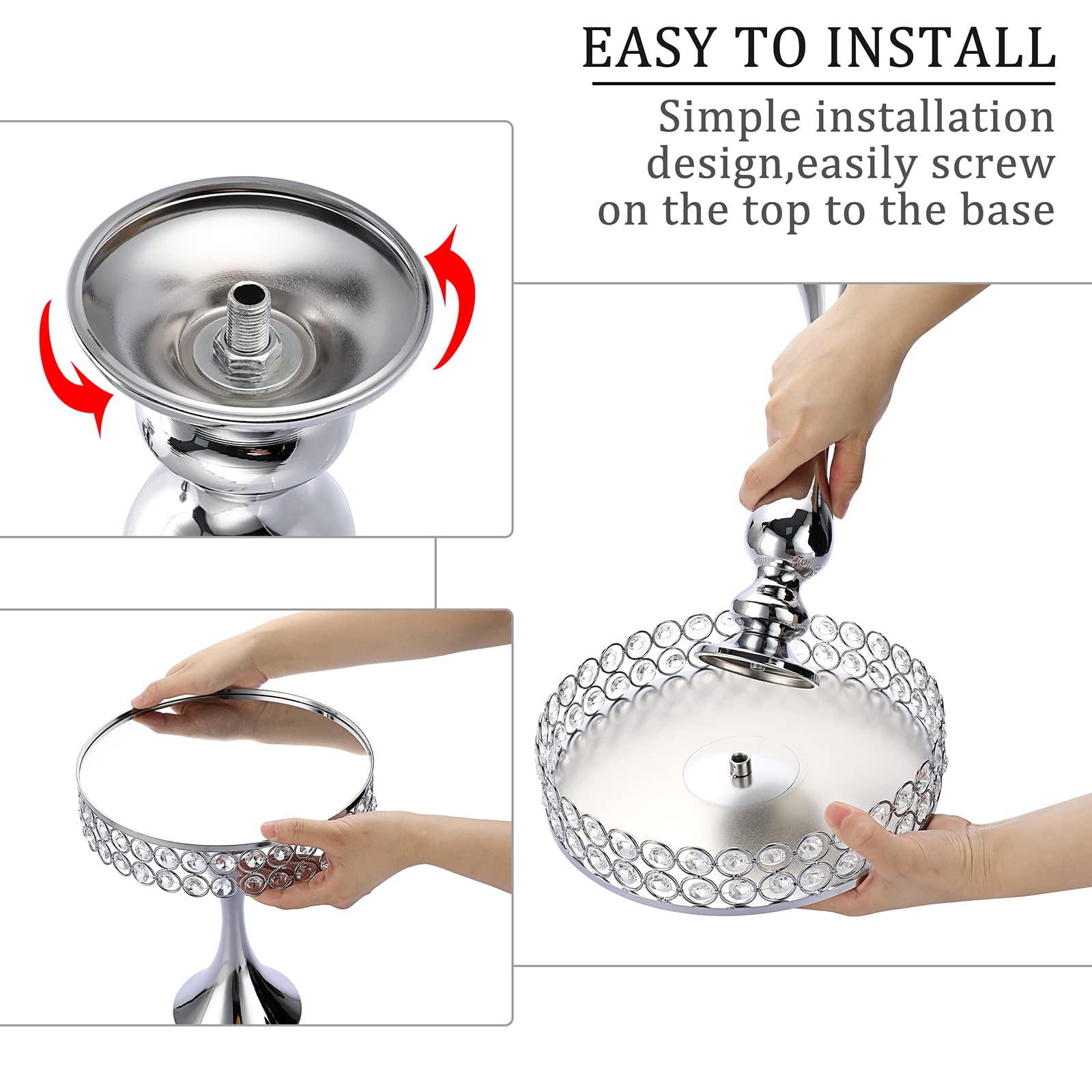 EASY TO INSTALL

Simple installation design,easily screw on the top to the base