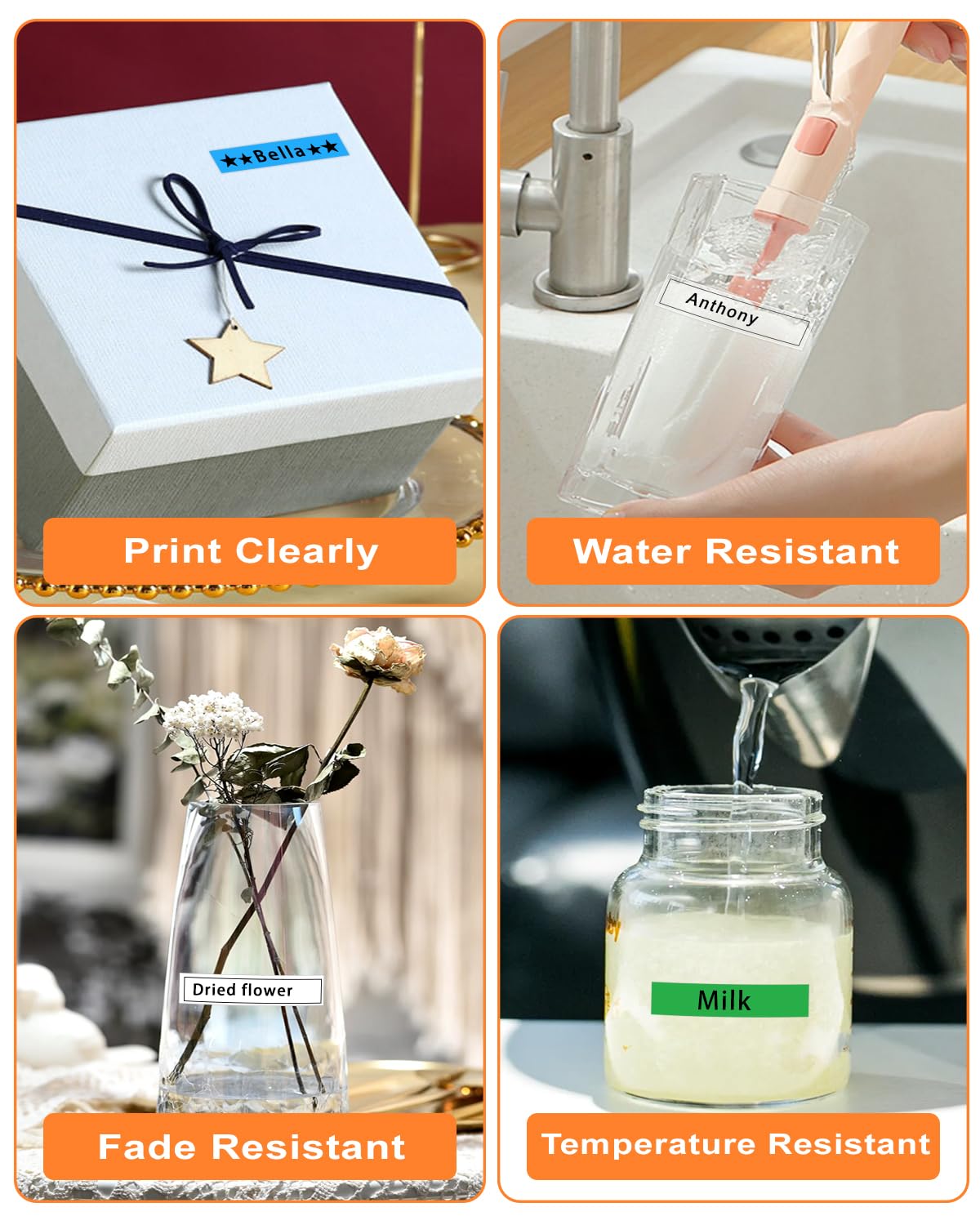 ★★Bella★★

Print Clearly

Anthony

Water Resistant

Dried flower

Fade Resistant

Milk

Temperature Resistant