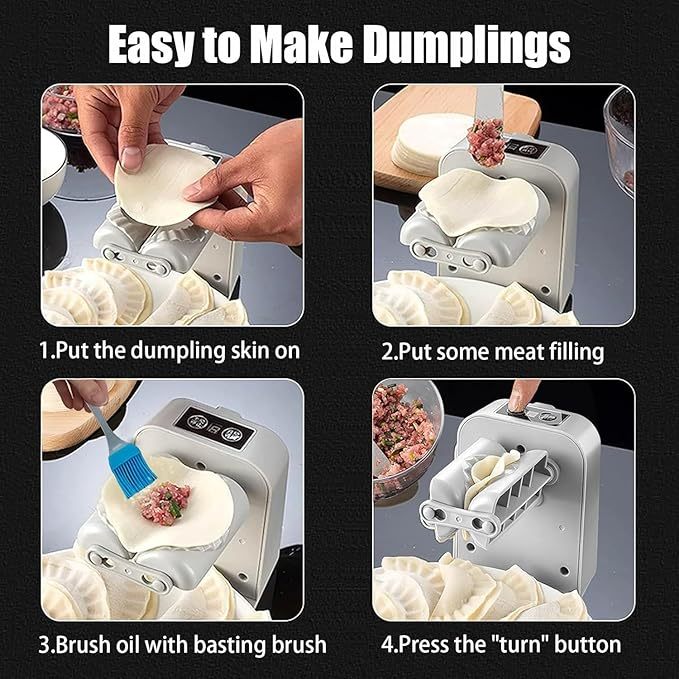 Easy to Make Dumplings

1.Put the dumpling skin on

2.Put some meat filling

3.Brush oil with basting brush

4.Press the "turn" button