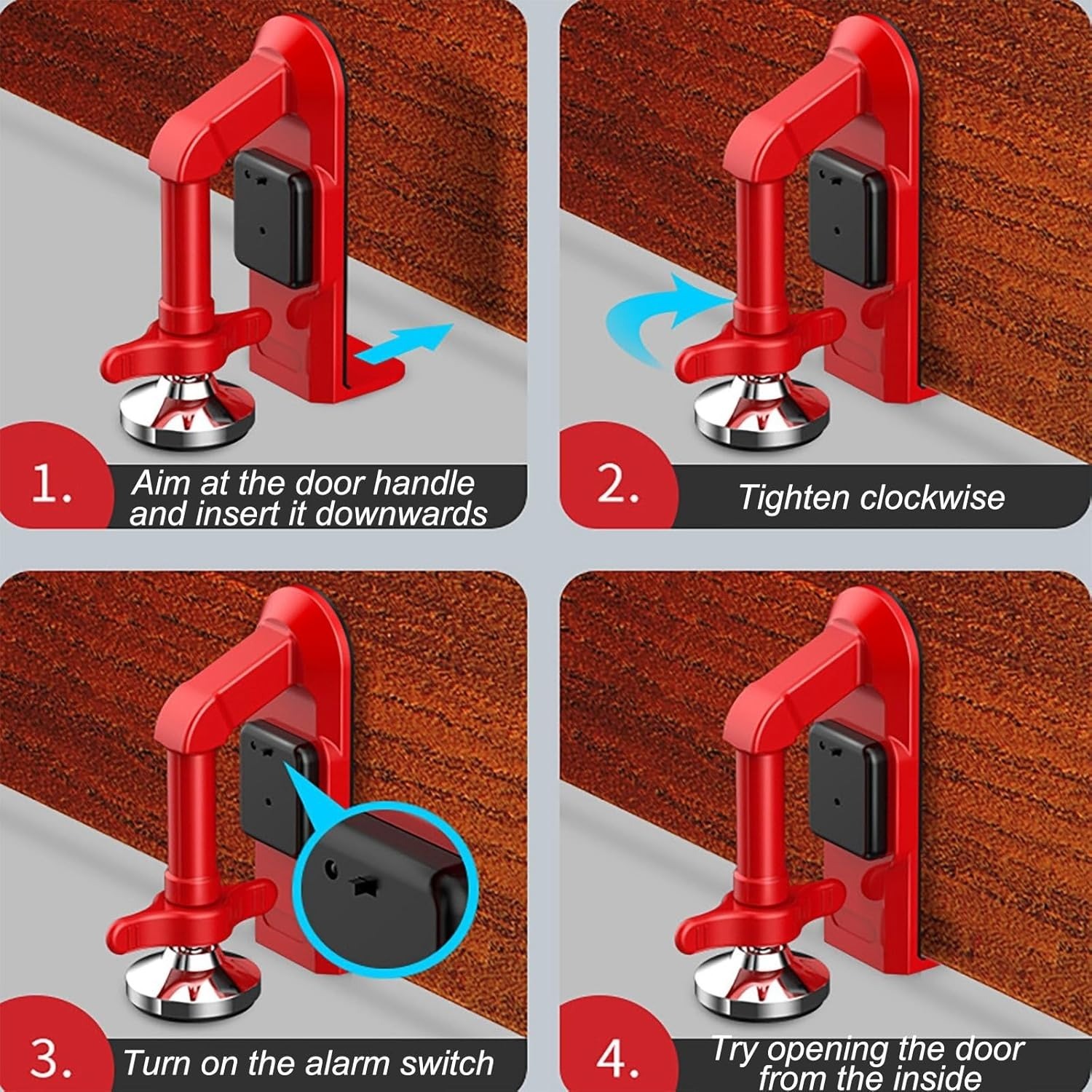 1.
Aim at the door handle and insert it downwards

2.
Tighten clockwise

3.
Turn on the alarm switch

4.
Try opening the door from the inside