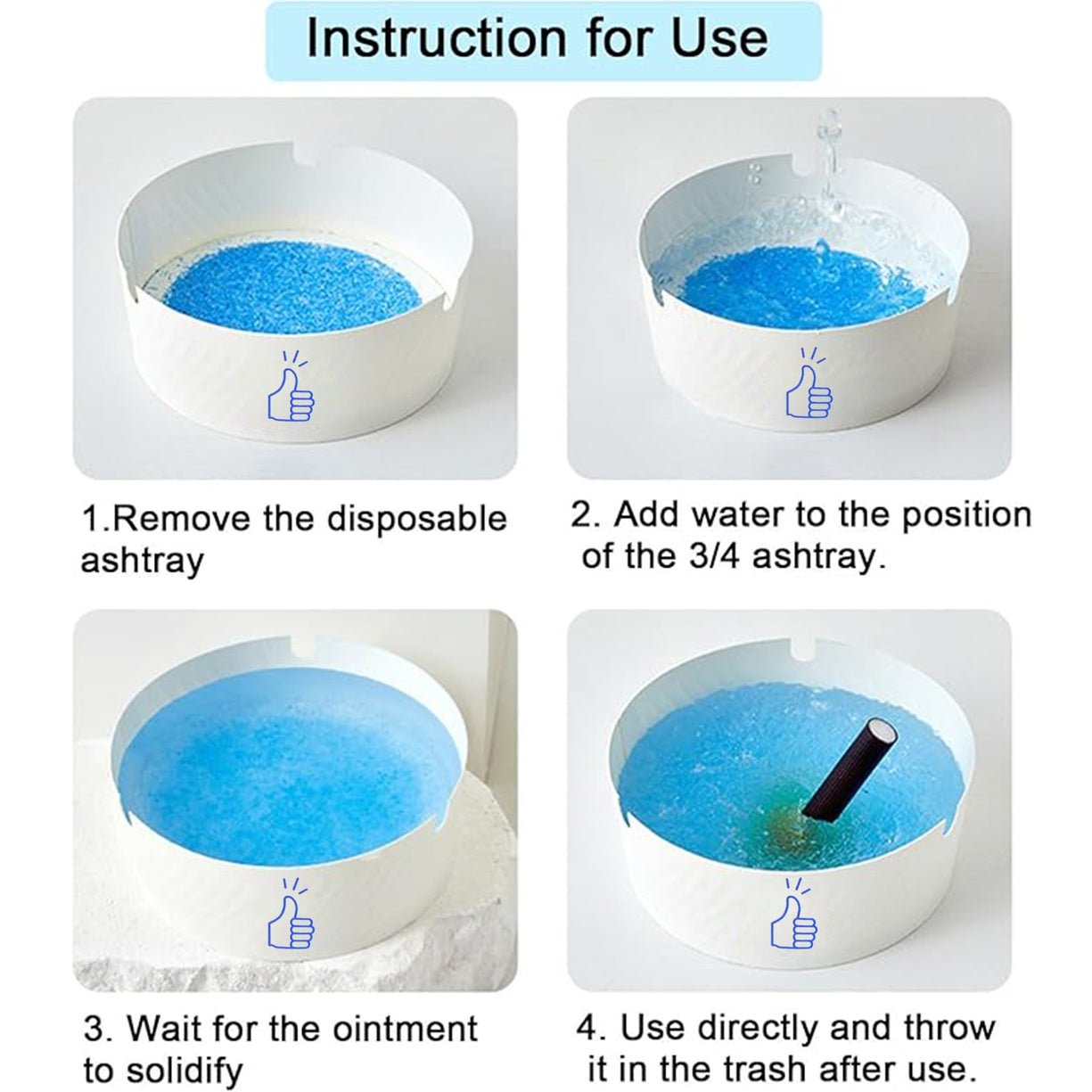 Instruction for Use

1.Remove the disposable ashtray

2. Add water to the position of the 3/4 ashtray.

3. Wait for the ointment to solidify

4. Use directly and throw it in the trash after use.