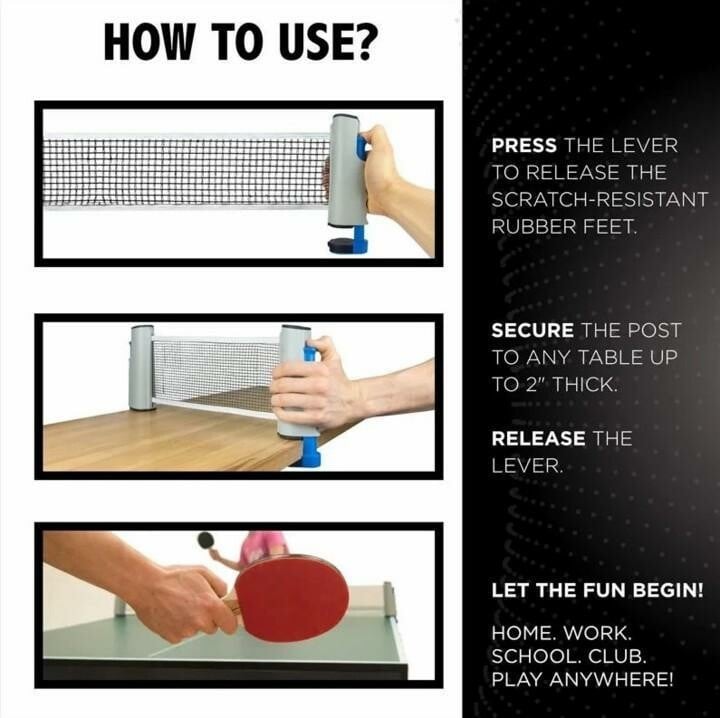 HOW TO USE?

PRESS THE LEVER TO RELEASE THE SCRATCH-RESISTANT RUBBER FEET.

SECURE THE POST TO ANY TABLE UP TO 2" THICK.

RELEASE THE LEVER.

LET THE FUN BEGIN!

HOME. WORK. SCHOOL. CLUB. PLAY ANYWHERE!