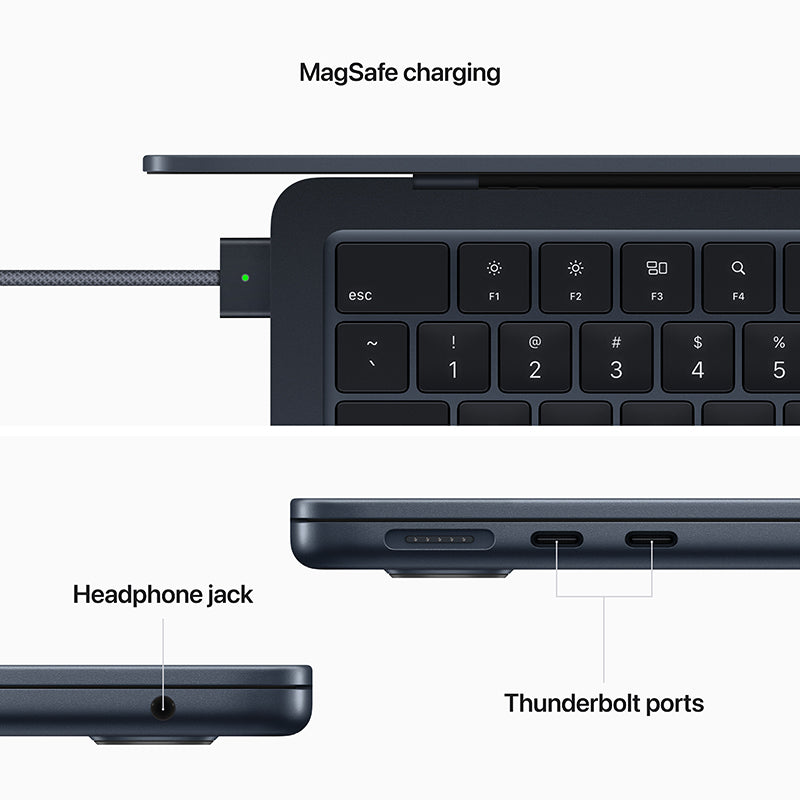 MagSafe charging

esc
F1
F2
F3
F4
~
`
!
1
@
2
#
3
$
4
%
5

Headphone jack

Thunderbolt ports