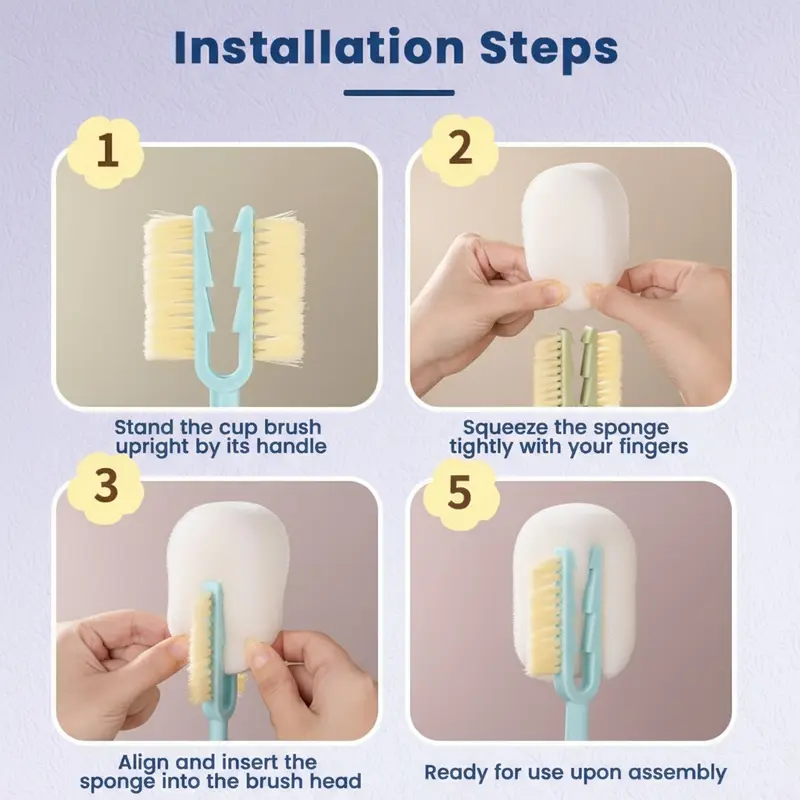 Installation Steps

1

Stand the cup brush upright by its handle

2

Squeeze the sponge tightly with your fingers

3

Align and insert the sponge into the brush head

5

Ready for use upon assembly