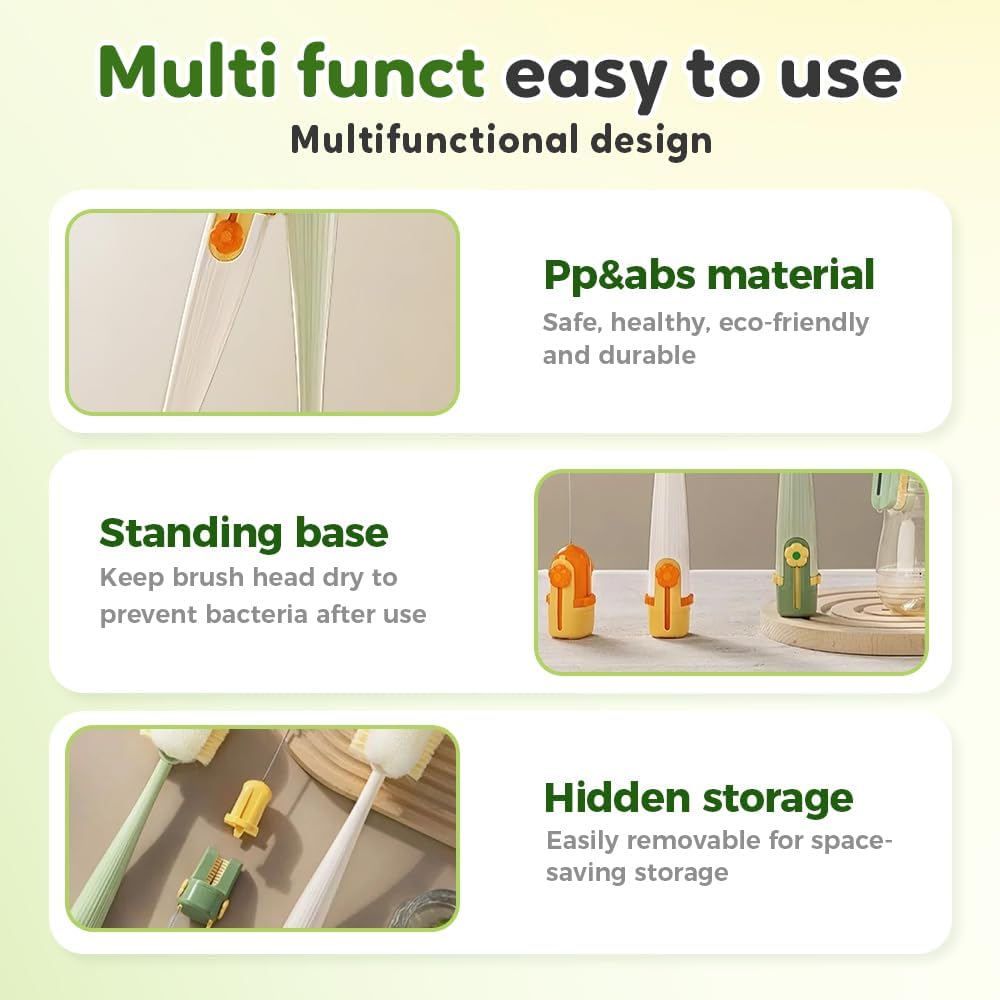 Multi funct easy to use

Multifunctional design

Pp&abs material

Safe, healthy, eco-friendly and durable

Standing base

Keep brush head dry to prevent bacteria after use

Hidden storage

Easily removable for space-saving storage