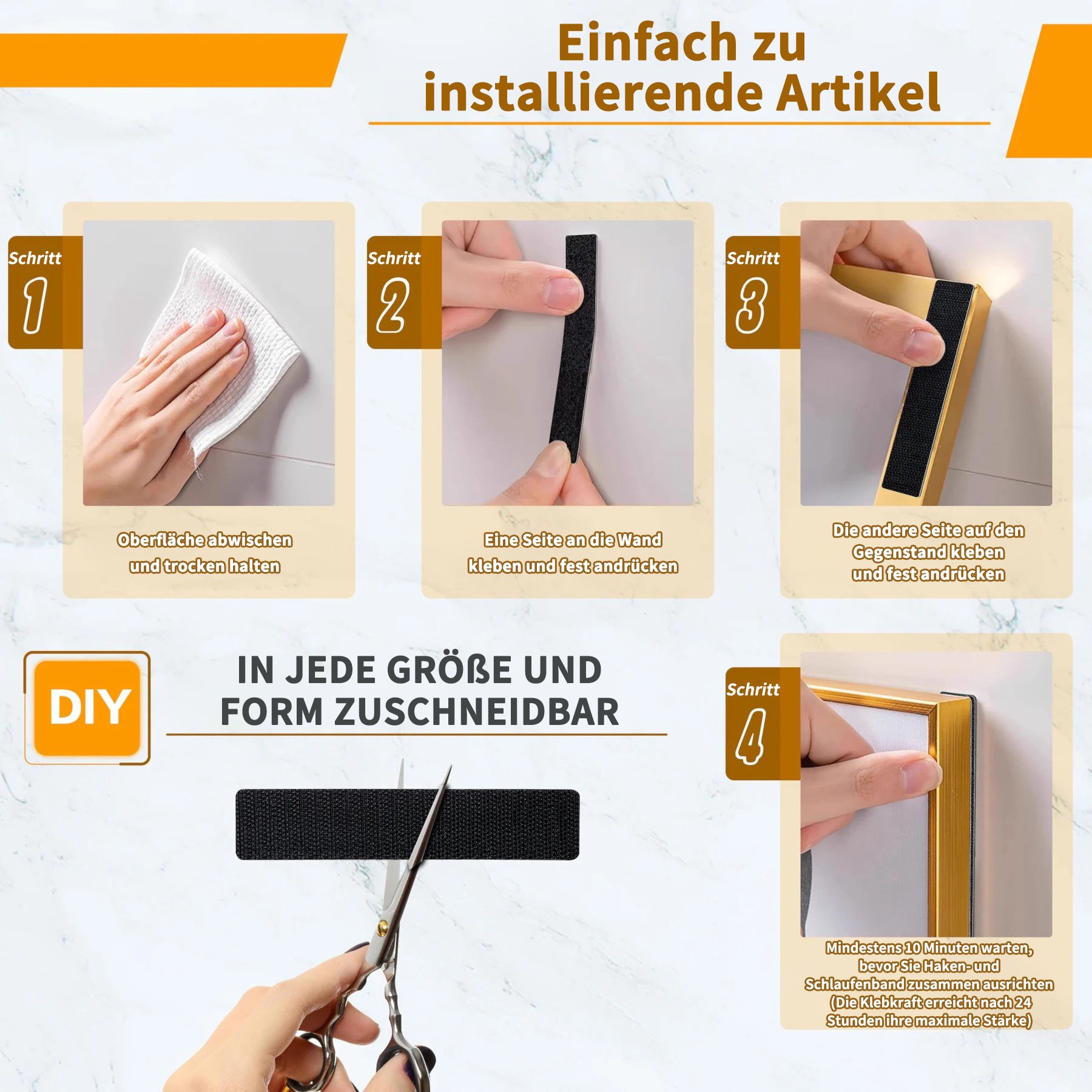 Einfach zu installierende Artikel

Schritt 1

Oberfläche abwischen und trocken halten

Schritt 2

Eine Seite an die Wand kleben und fest andrücken

Schritt 3

Die andere Seite auf den Gegenstand kleben und fest andrücken

DIY

IN JEDE GRÖßE UND FORM ZUSCHNEIDBAR

Schritt 4

Mindestens 10 Minuten warten, bevor Sie Haken- und Schlaufenband zusammen ausrichten (Die Klebkraft erreicht nach 24 Stunden ihre maximale Stärke)