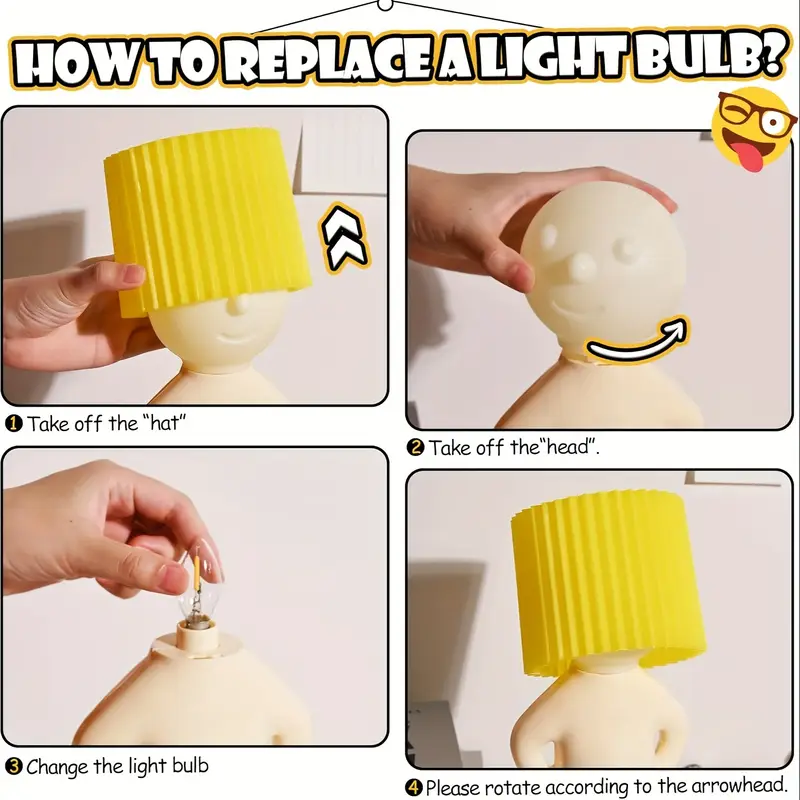 HOW TO REPLACE A LIGHT BULB?

❶ Take off the "hat"

❷ Take off the"head".

❸ Change the light bulb

❹ Please rotate according to the arrowhead.