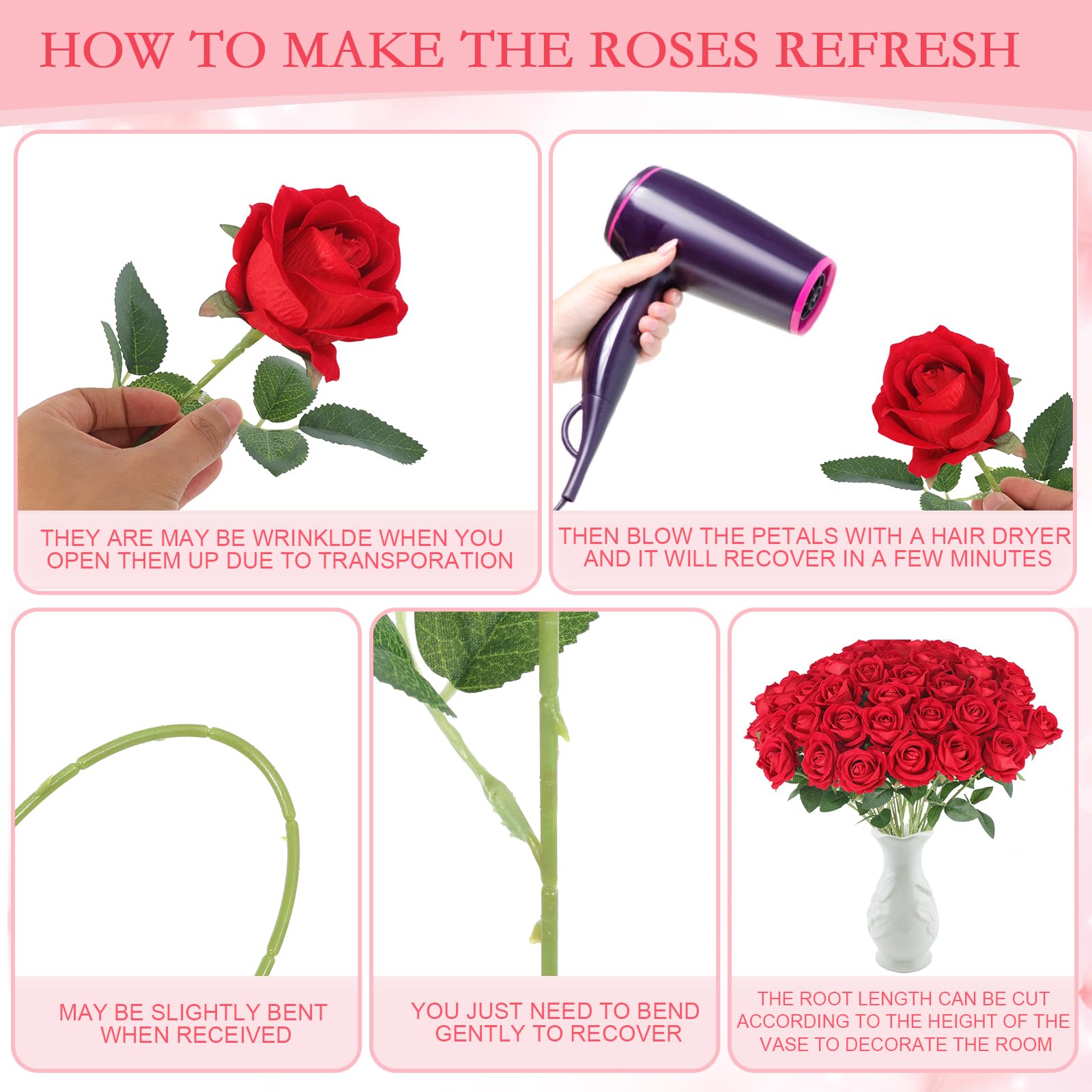 HOW TO MAKE THE ROSES REFRESH

THEY ARE MAY BE WRINKLDE WHEN YOU OPEN THEM UP DUE TO TRANSPORATION

THEN BLOW THE PETALS WITH A HAIR DRYER AND IT WILL RECOVER IN A FEW MINUTES

MAY BE SLIGHTLY BENT WHEN RECEIVED

YOU JUST NEED TO BEND GENTLY TO RECOVER

THE ROOT LENGTH CAN BE CUT ACCORDING TO THE HEIGHT OF THE VASE TO DECORATE THE ROOM