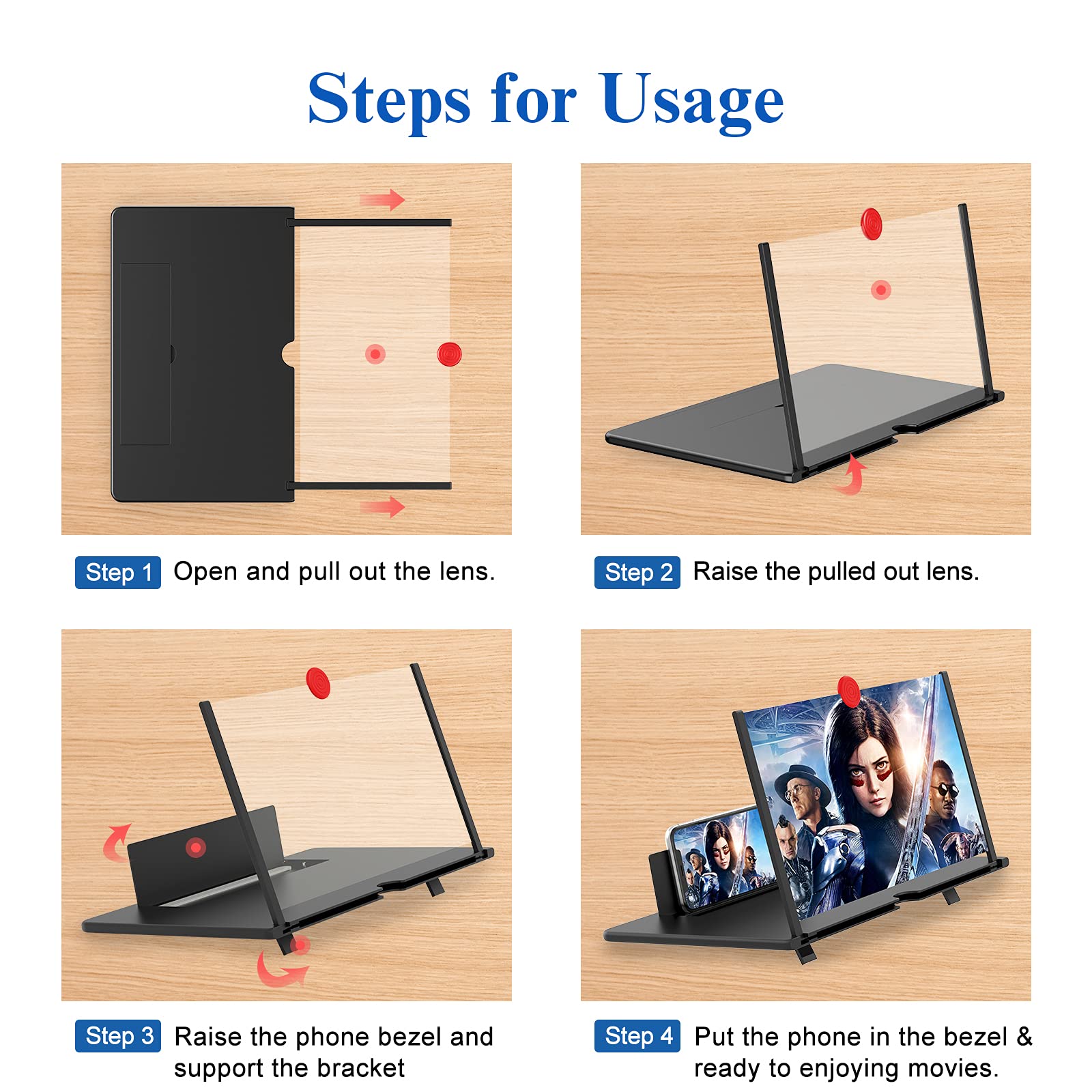 Steps for Usage

Step 1 Open and pull out the lens.

Step 2 Raise the pulled out lens.

Step 3 Raise the phone bezel and support the bracket

Step 4 Put the phone in the bezel & ready to enjoying movies.