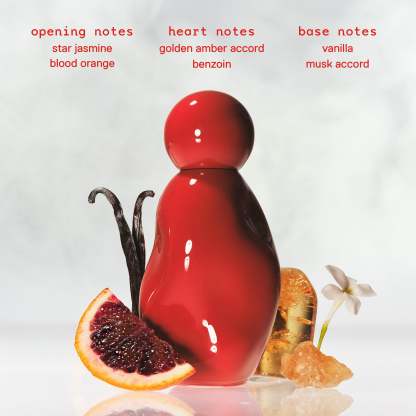 opening notes
star jasmine
blood orange

heart notes
golden amber accord
benzoin

base notes
vanilla
musk accord