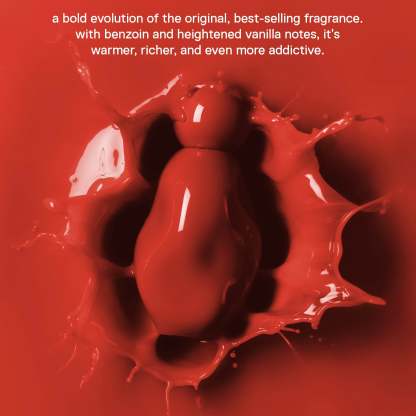 a bold evolution of the original, best-selling fragrance. with benzoin and heightened vanilla notes, it's warmer, richer, and even more addictive.