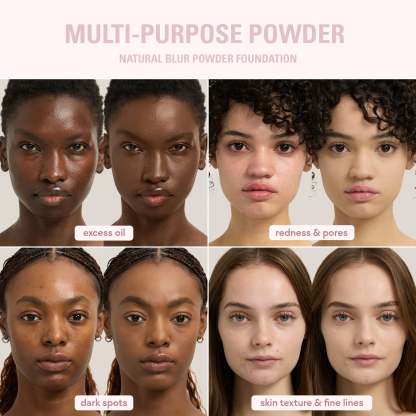 MULTI-PURPOSE POWDER

NATURAL BLUR POWDER FOUNDATION

excess oil

redness & pores

dark spots

skin texture & fine lines