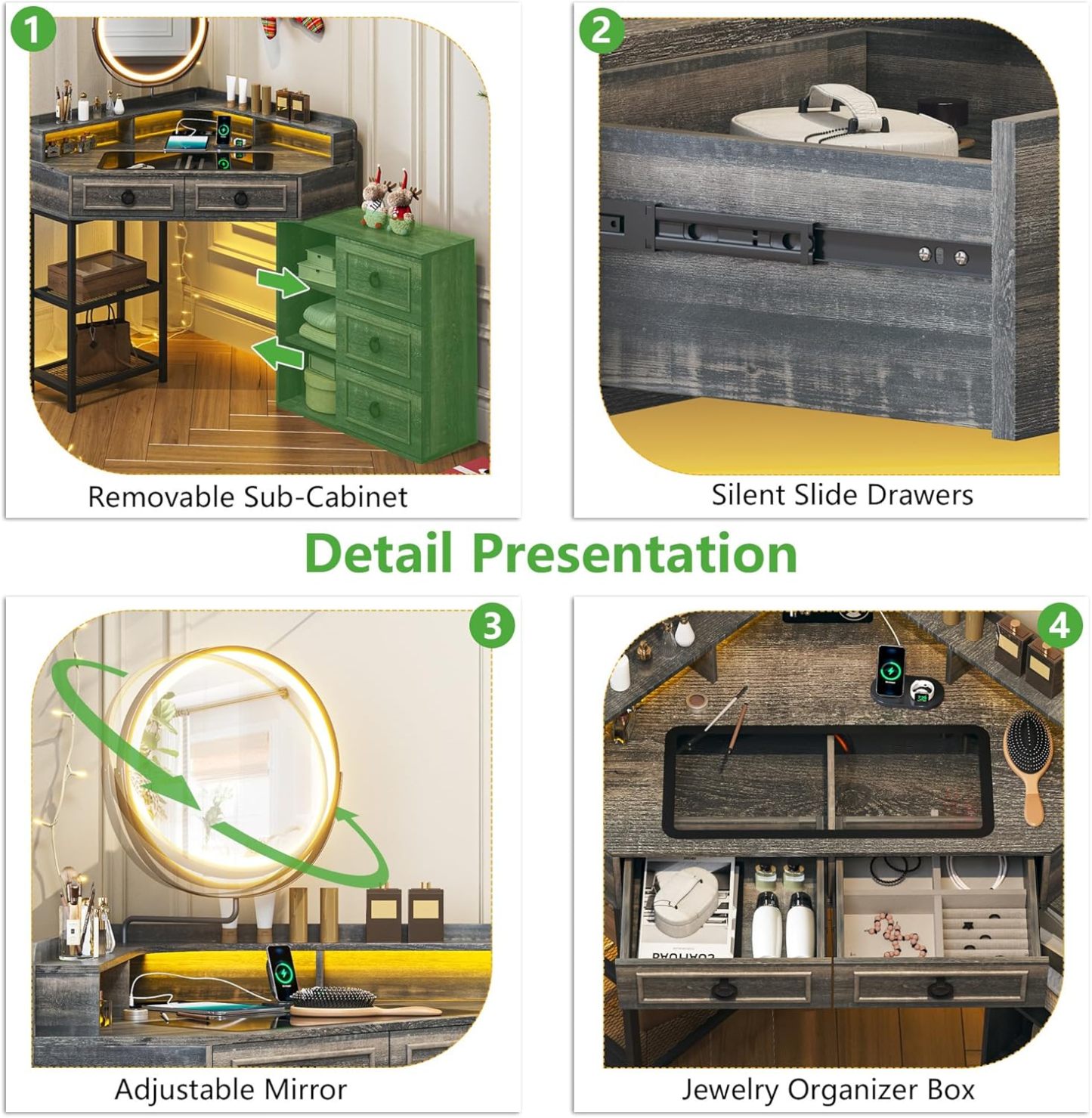 1

Removable Sub-Cabinet

2

Silent Slide Drawers

Detail Presentation

3

Adjustable Mirror

4

Jewelry Organizer Box