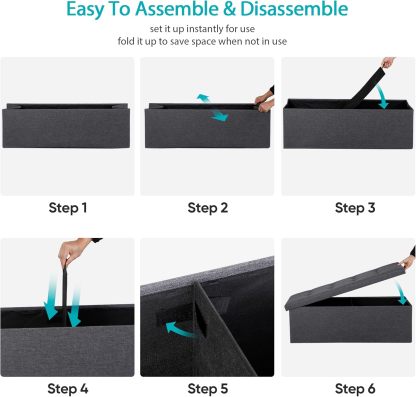 Easy To Assemble & Disassemble
set it up instantly for use
fold it up to save space when not in use

Step 1

Step 2

Step 3

Step 4

Step 5

Step 6