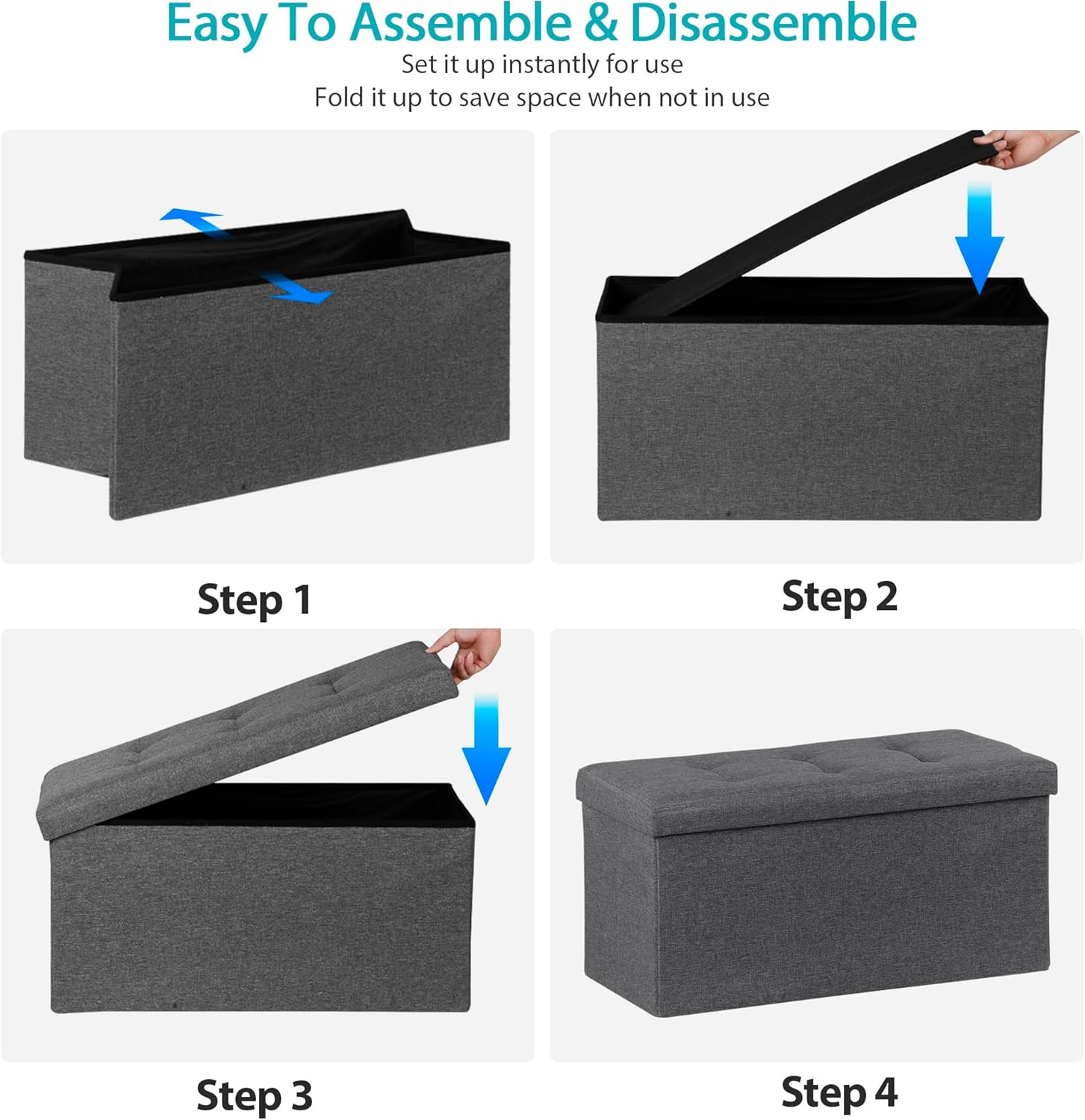 Easy To Assemble & Disassemble
Set it up instantly for use
Fold it up to save space when not in use

Step 1

Step 2

Step 3

Step 4