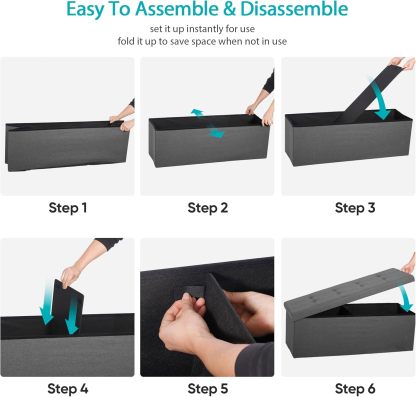 Easy To Assemble & Disassemble

set it up instantly for use
fold it up to save space when not in use

Step 1

Step 2

Step 3

Step 4

Step 5

Step 6