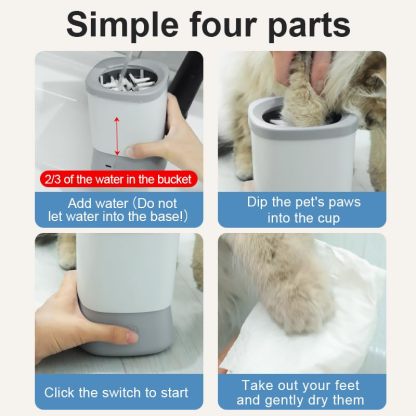 Simple four parts

2/3 of the water in the bucket

Add water (Do not let water into the base!)

Dip the pet's paws into the cup

Click the switch to start

Take out your feet and gently dry them