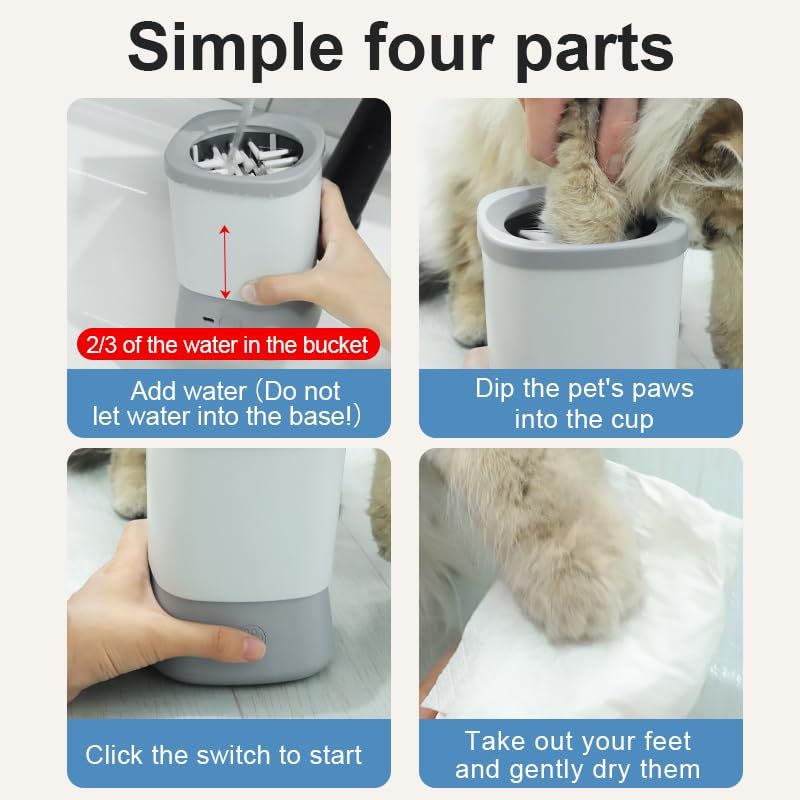 Simple four parts

2/3 of the water in the bucket

Add water (Do not let water into the base!)

Dip the pet's paws into the cup

Click the switch to start

Take out your feet and gently dry them