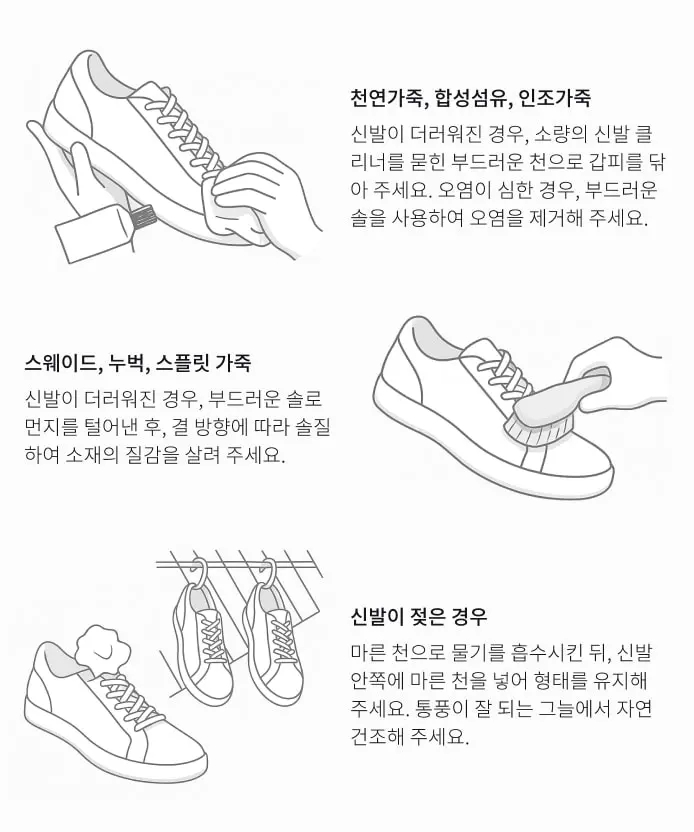 천연가죽, 합성섬유, 인조가죽

신발이 더러워진 경우, 소량의 신발 클리너를 묻힌 부드러운 천으로 갑피를 닦아 주세요. 오염이 심한 경우, 부드러운 솔을 사용하여 오염을 제거해 주세요.

스웨이드, 누벅, 스플릿 가죽

신발이 더러워진 경우, 부드러운 솔로 먼지를 털어낸 후, 결 방향에 따라 솔질하여 소재의 질감을 살려 주세요.

신발이 젖은 경우

마른 천으로 물기를 흡수시킨 뒤, 신발 안쪽에 마른 천을 넣어 형태를 유지해 주세요. 통풍이 잘 되는 그늘에서 자연 건조해 주세요.