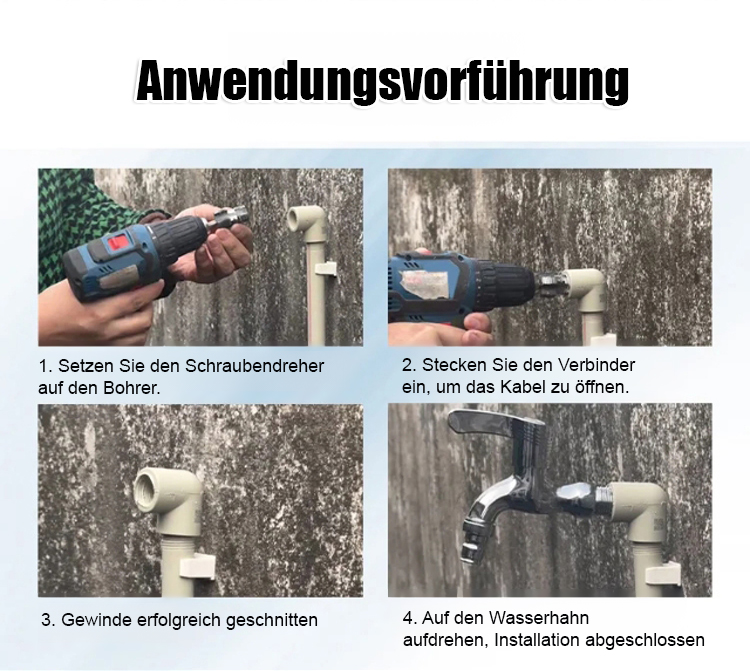 Anwendungsvorführung

1. Setzen Sie den Schraubendreher auf den Bohrer.

2. Stecken Sie den Verbinder ein, um das Kabel zu öffnen.

3. Gewinde erfolgreich geschnitten

4. Auf den Wasserhahn aufdrehen, Installation abgeschlossen