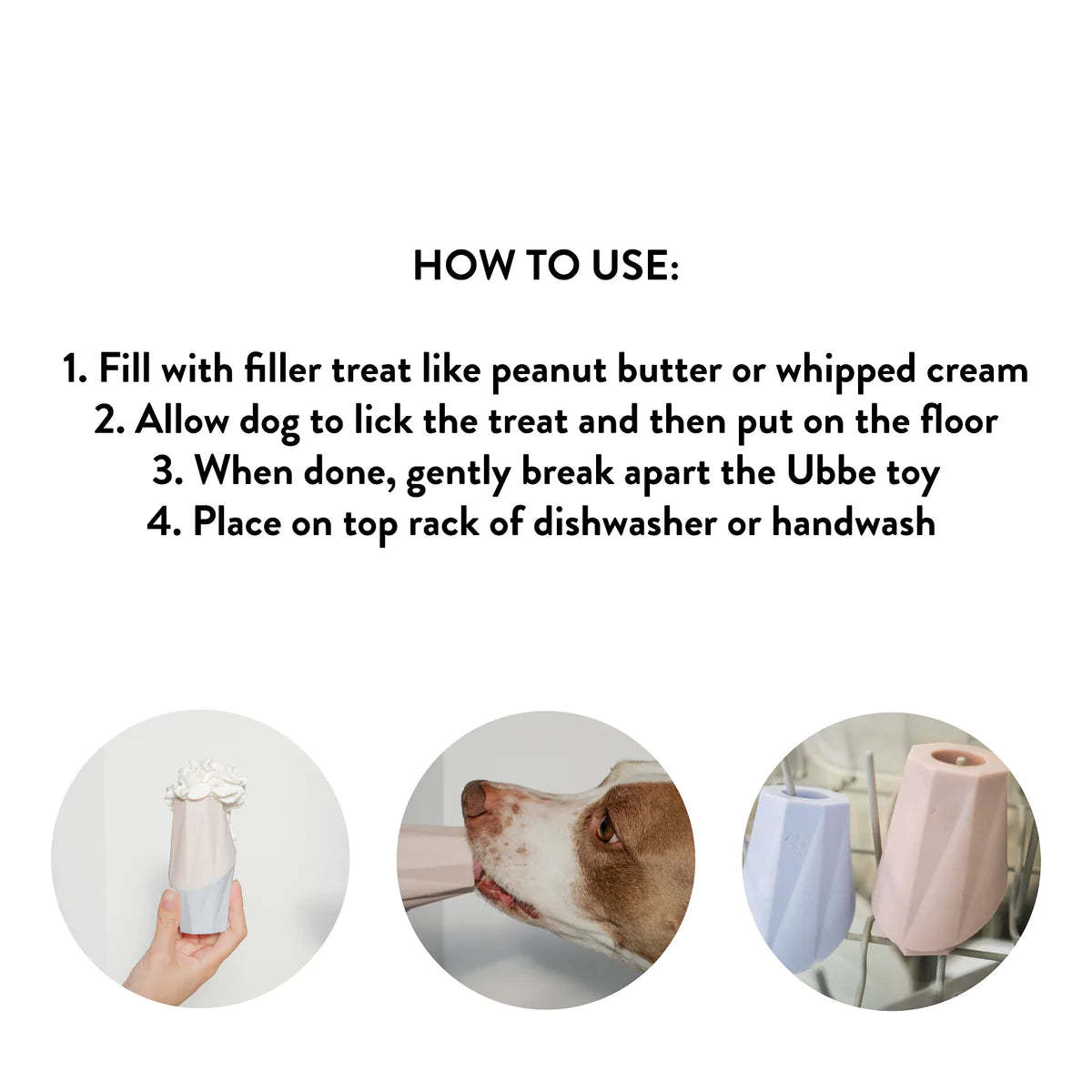 HOW TO USE:

1. Fill with filler treat like peanut butter or whipped cream
2. Allow dog to lick the treat and then put on the floor
3. When done, gently break apart the Ubbe toy
4. Place on top rack of dishwasher or handwash