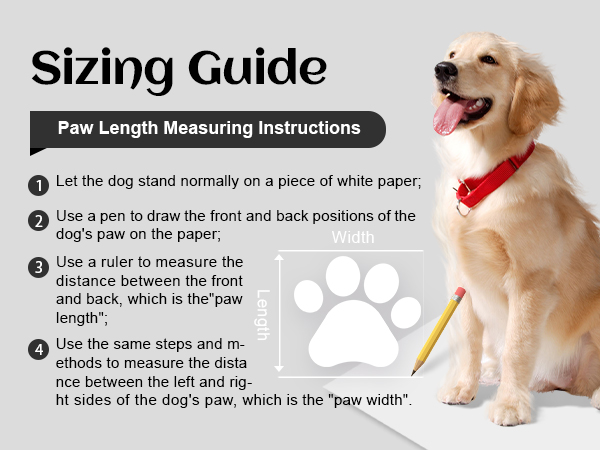 Sizing Guide

Paw Length Measuring Instructions

1 Let the dog stand normally on a piece of white paper;

2 Use a pen to draw the front and back positions of the dog's paw on the paper;

3 Use a ruler to measure the distance between the front and back, which is the"paw length";

4 Use the same steps and methods to measure the distance between the left and right sides of the dog's paw, which is the "paw width".

Width

Length