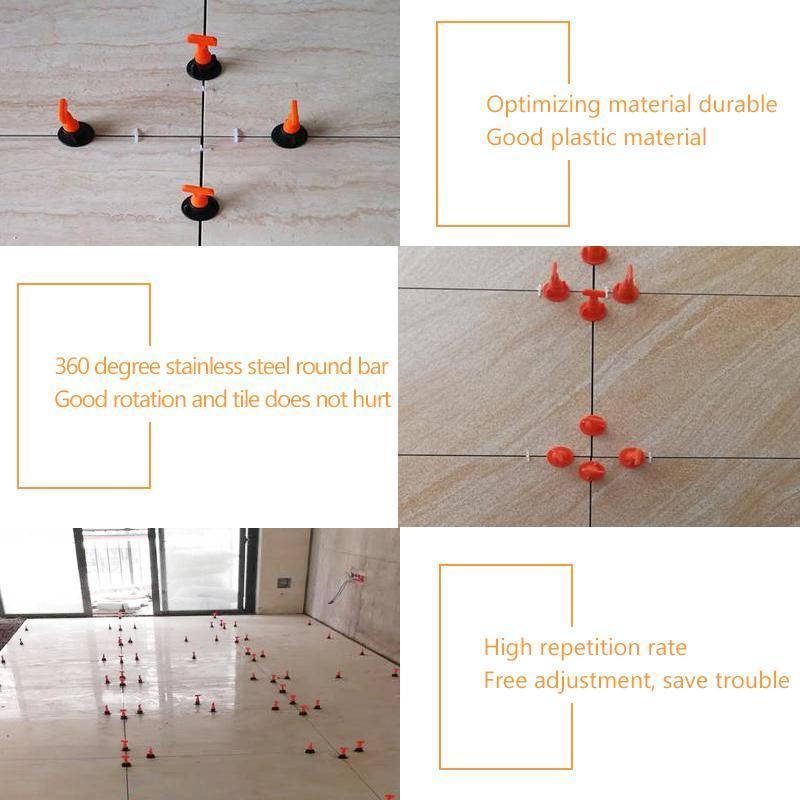 Optimizing material durable
Good plastic material

360 degree stainless steel round bar
Good rotation and tile does not hurt

High repetition rate
Free adjustment, save trouble