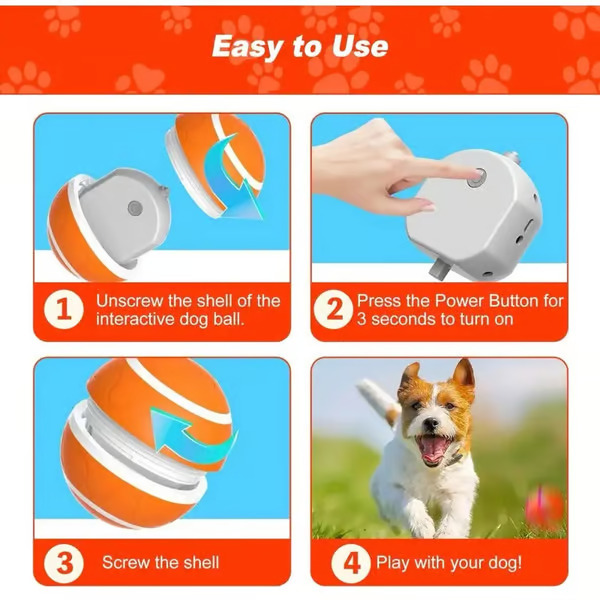 Easy to Use

1 Unscrew the shell of the interactive dog ball.

2 Press the Power Button for 3 seconds to turn on

3 Screw the shell

4 Play with your dog!