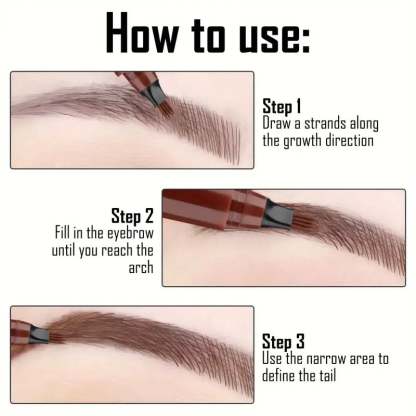 How to use:

Step 1
Draw a strands along the growth direction

Step 2
Fill in the eyebrow until you reach the arch

Step 3
Use the narrow area to define the tail