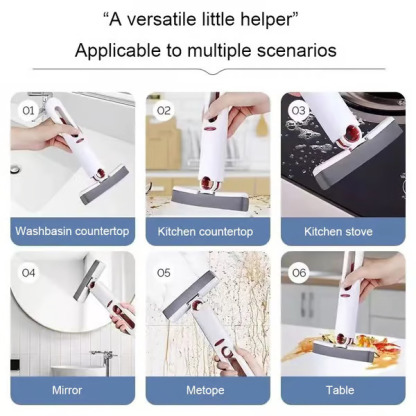 “A versatile little helper”
Applicable to multiple scenarios

01
Washbasin countertop

02
Kitchen countertop

03
Kitchen stove

04
Mirror

05
Metope

06
Table