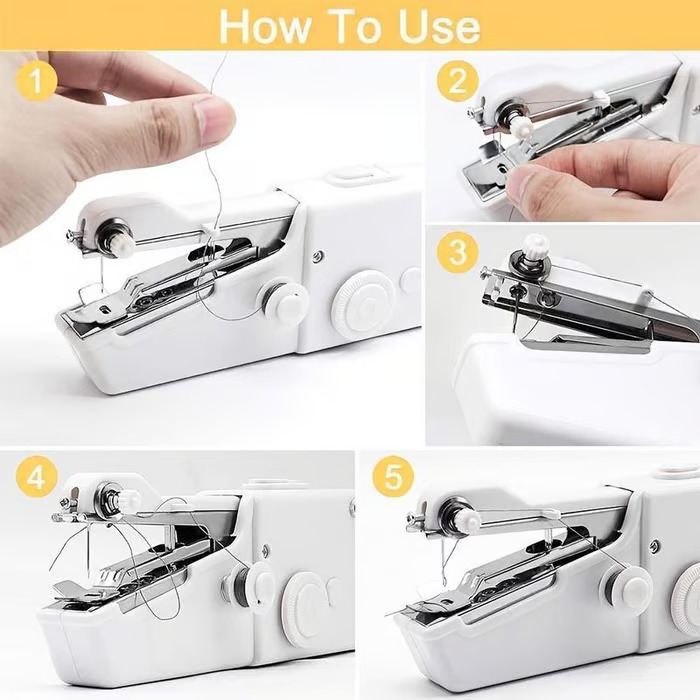 How To Use

1

2

3

4

5