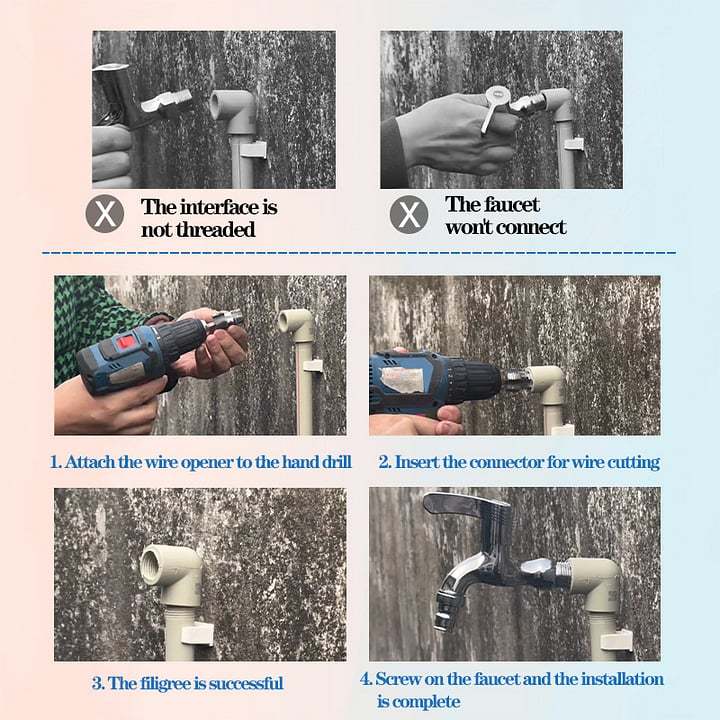 X The interface is not threaded

X The faucet won't connect

1. Attach the wire opener to the hand drill

2. Insert the connector for wire cutting

3. The filigree is successful

4. Screw on the faucet and the installation is complete