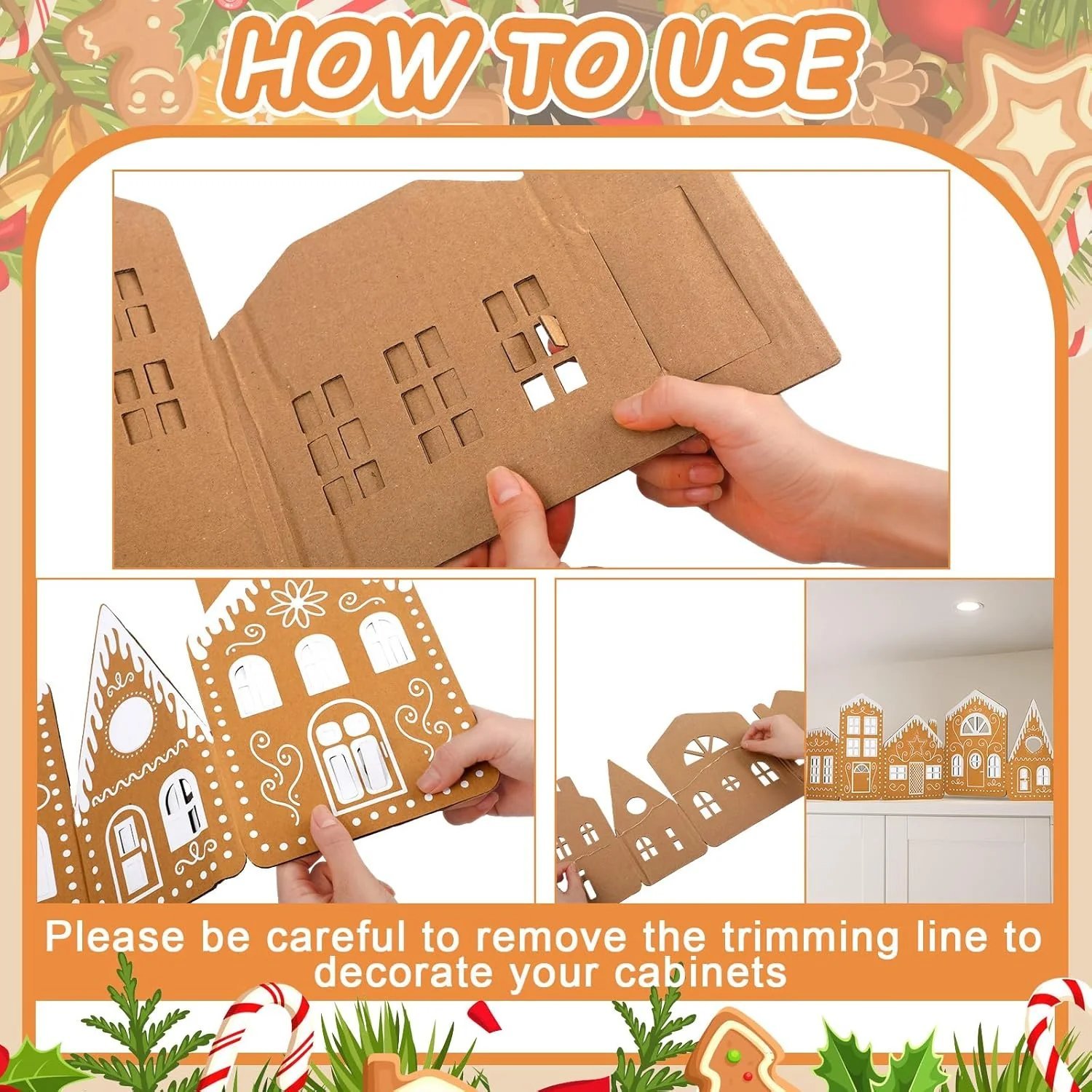 HOW TO USE

Please be careful to remove the trimming line to decorate your cabinets