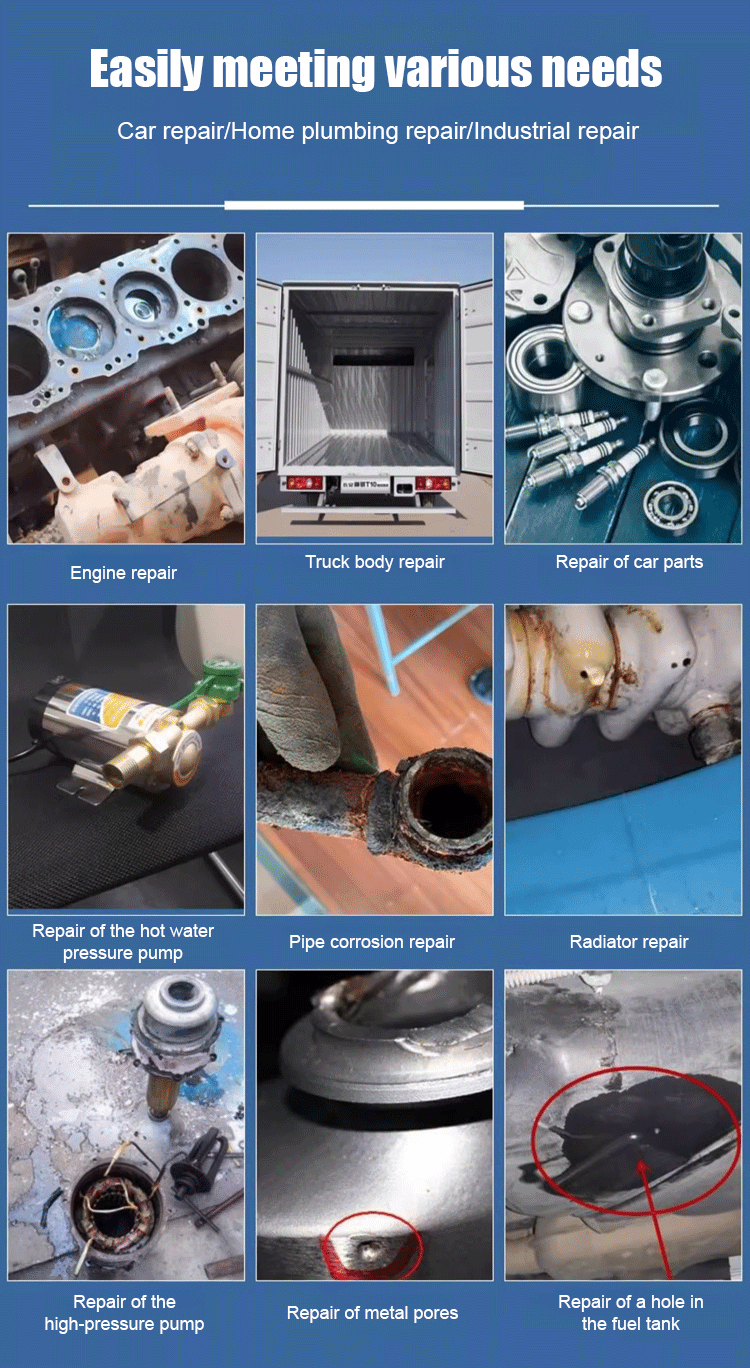 Easily meeting various needs

Car repair/Home plumbing repair/Industrial repair

Engine repair

Truck body repair

Repair of car parts

Repair of the hot water pressure pump

Pipe corrosion repair

Radiator repair

Repair of the high-pressure pump

Repair of metal pores

Repair of a hole in the fuel tank