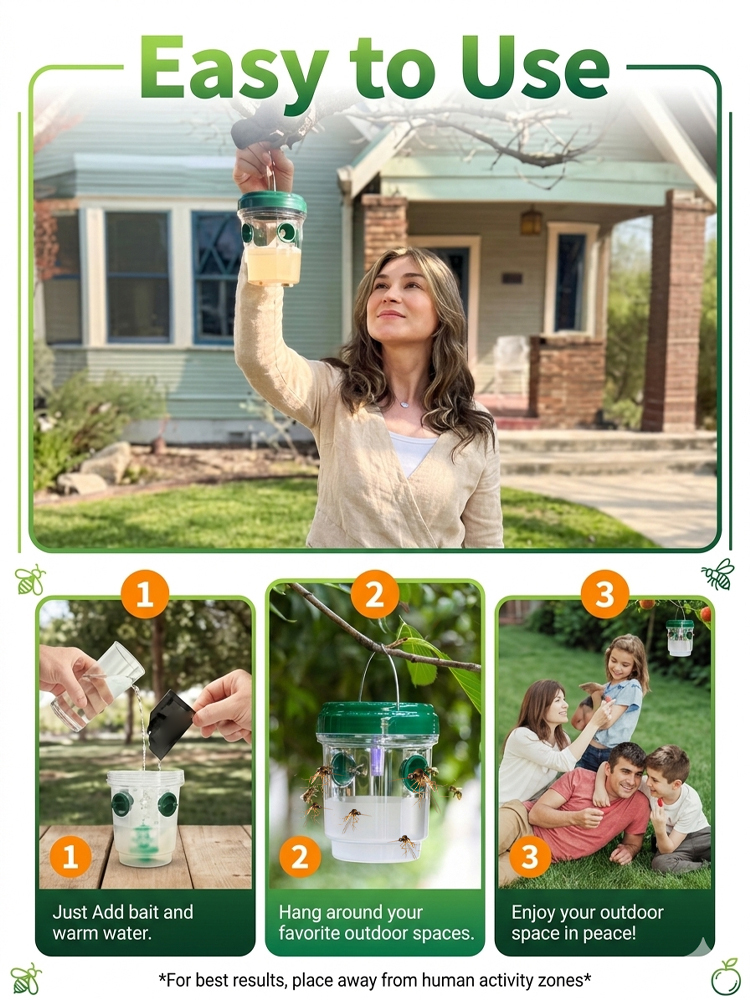 Easy to Use

1

1

Just Add bait and warm water.

2

2

Hang around your favorite outdoor spaces.

3

3

Enjoy your outdoor space in peace!

*For best results, place away from human activity zones*