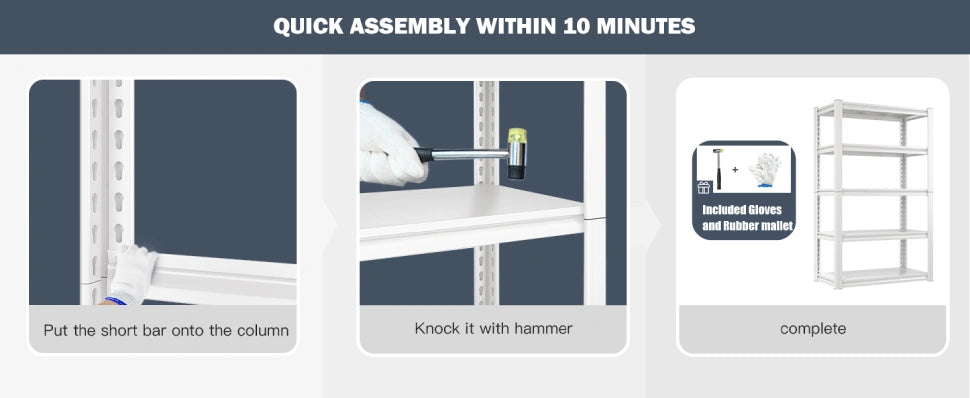 QUICK ASSEMBLY WITHIN 10 MINUTES

Put the short bar onto the column

Knock it with hammer

+

Included Gloves and Rubber mallet

complete