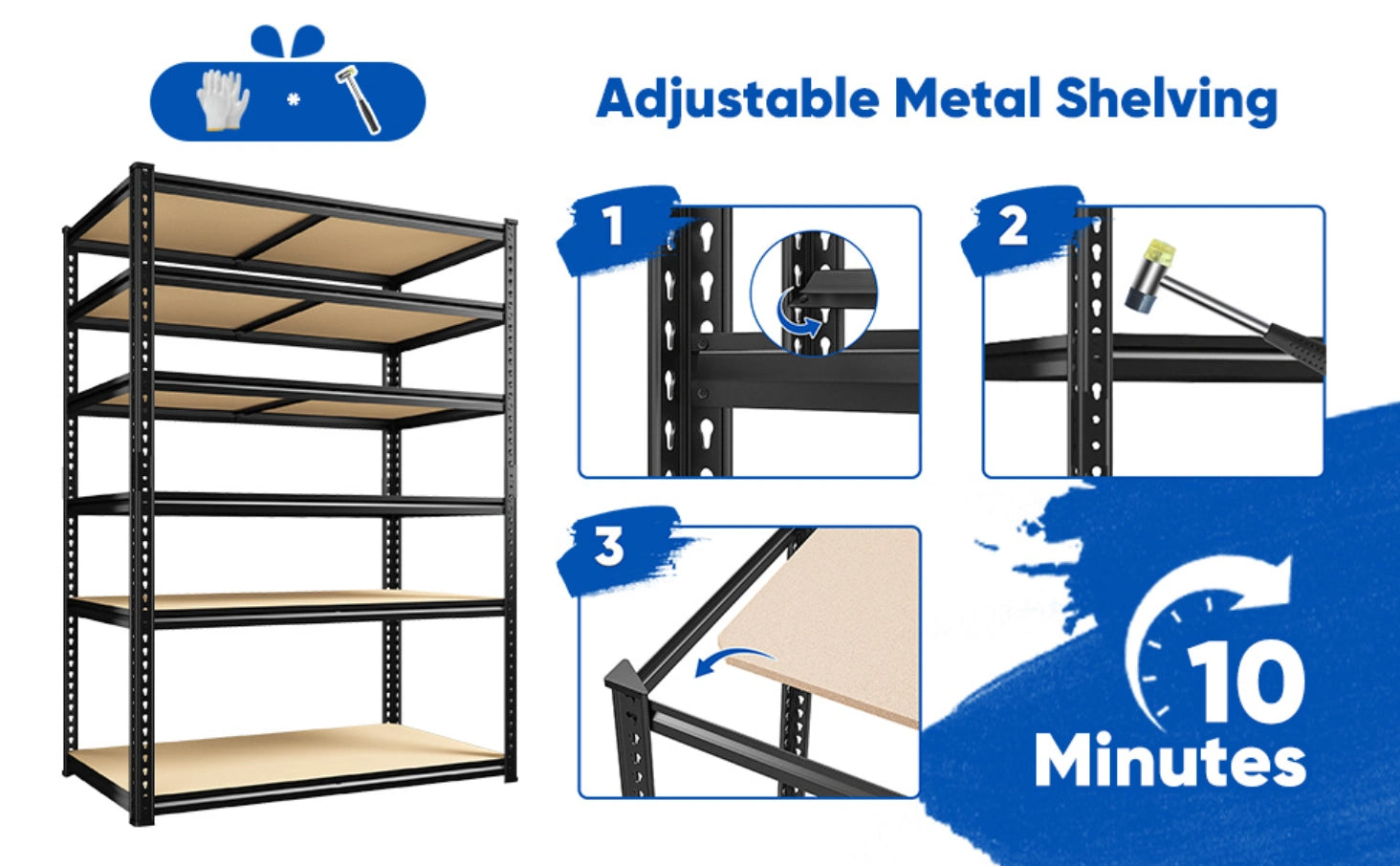 Adjustable Metal Shelving

1

2

3

10 Minutes