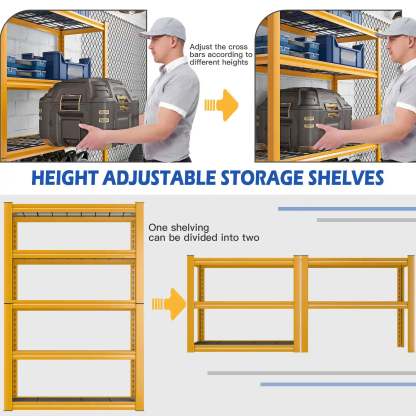 Adjust the cross bars according to different heights

HEIGHT ADJUSTABLE STORAGE SHELVES

One shelving can be divided into two