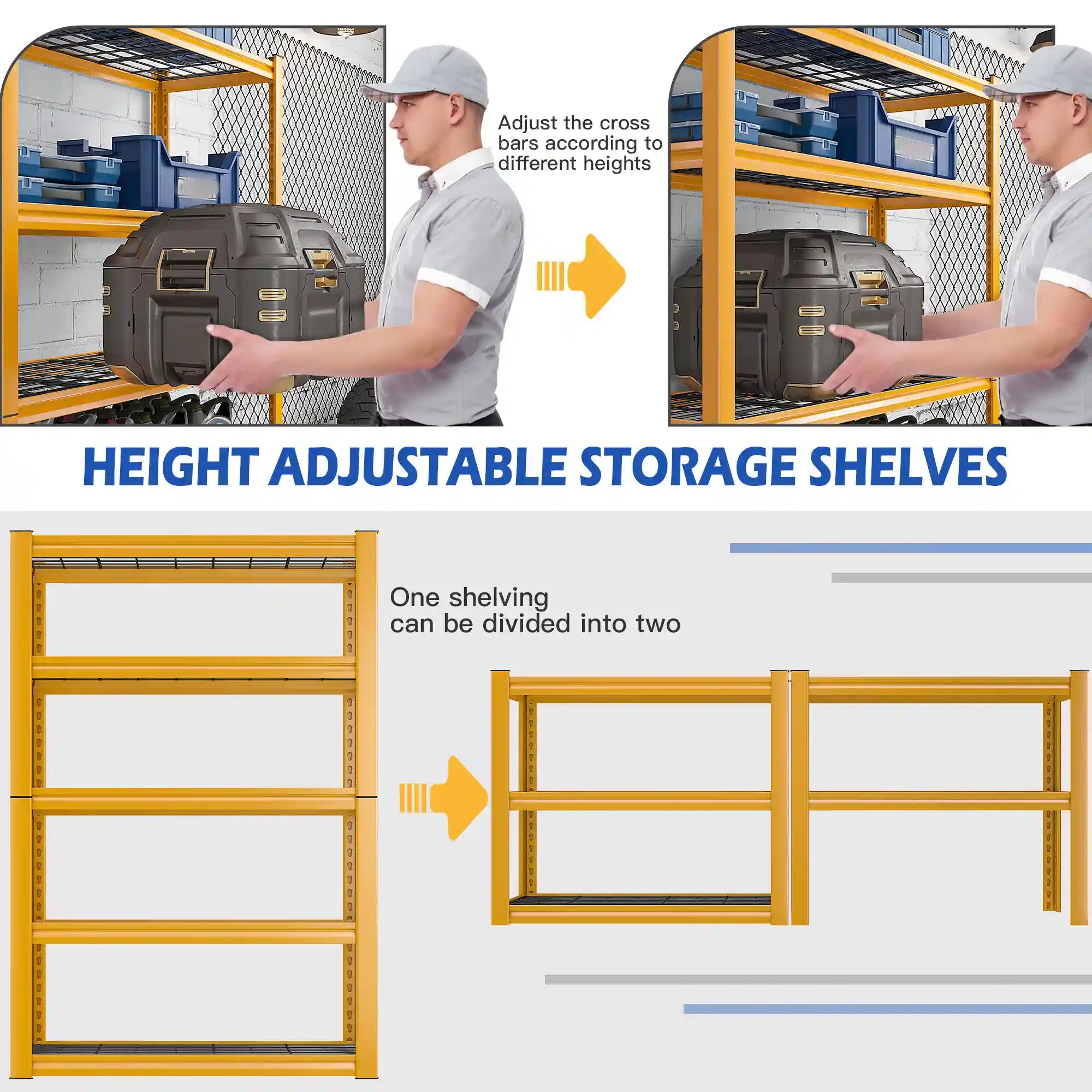 Adjust the cross bars according to different heights

HEIGHT ADJUSTABLE STORAGE SHELVES

One shelving can be divided into two