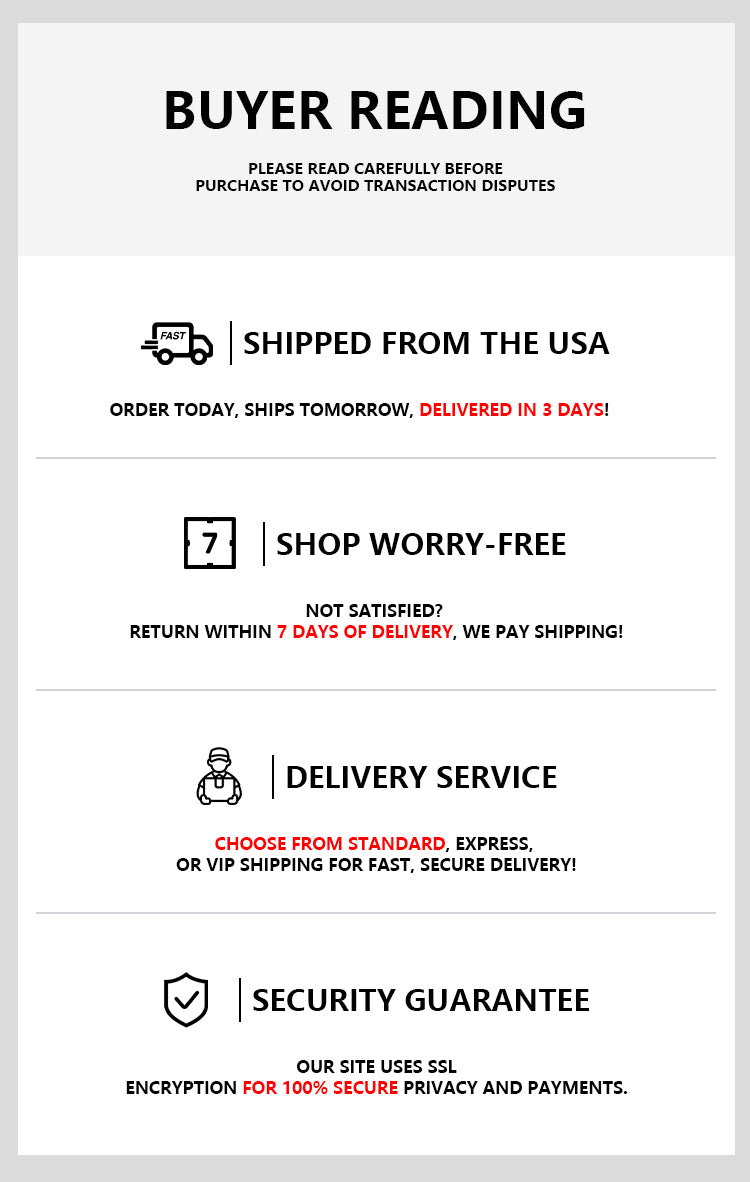 BUYER READING

PLEASE READ CAREFULLY BEFORE PURCHASE TO AVOID TRANSACTION DISPUTES

FAST

SHIPPED FROM THE USA

ORDER TODAY, SHIPS TOMORROW, DELIVERED IN 3 DAYS!

7

SHOP WORRY-FREE

NOT SATISFIED? RETURN WITHIN 7 DAYS OF DELIVERY, WE PAY SHIPPING!

DELIVERY SERVICE

CHOOSE FROM STANDARD, EXPRESS, OR VIP SHIPPING FOR FAST, SECURE DELIVERY!

SECURITY GUARANTEE

OUR SITE USES SSL ENCRYPTION FOR 100% SECURE PRIVACY AND PAYMENTS.