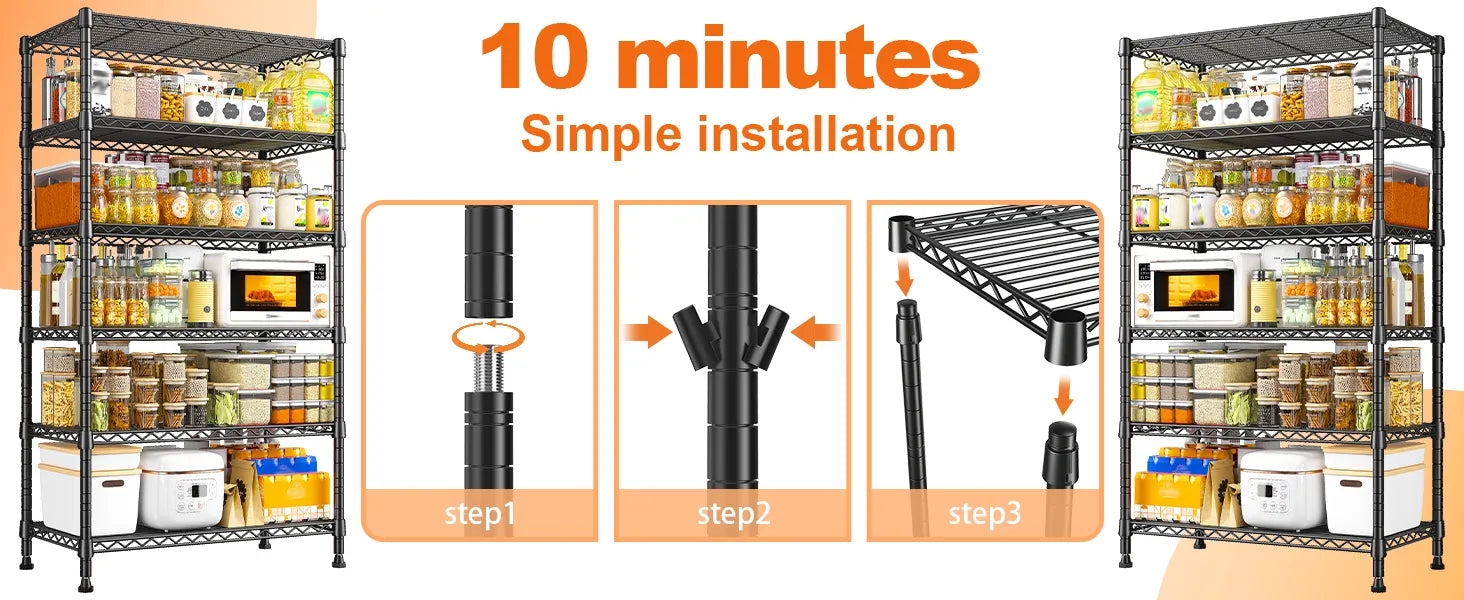 10 minutes
Simple installation

step1

step2

step3