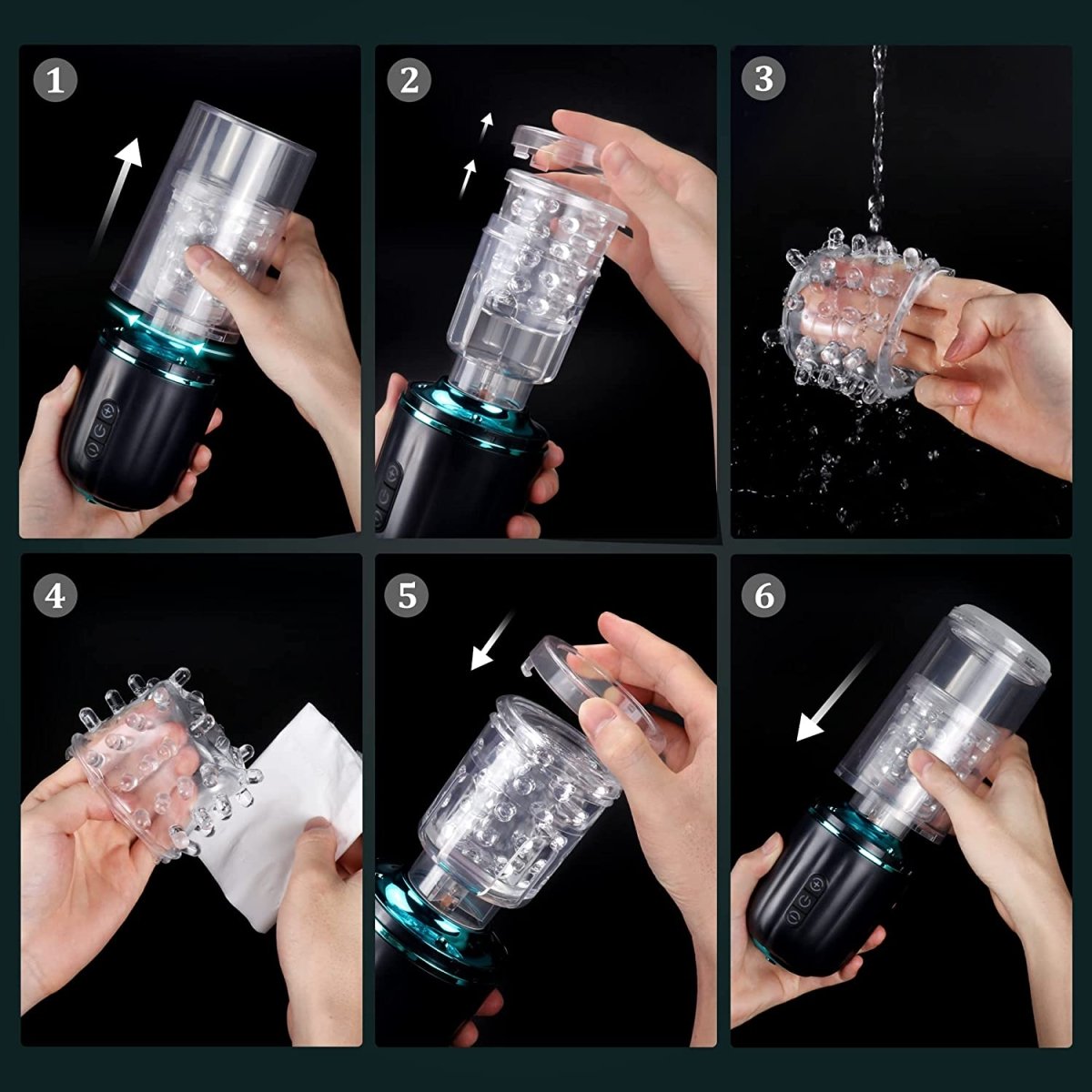 1

2

3

4

5

6