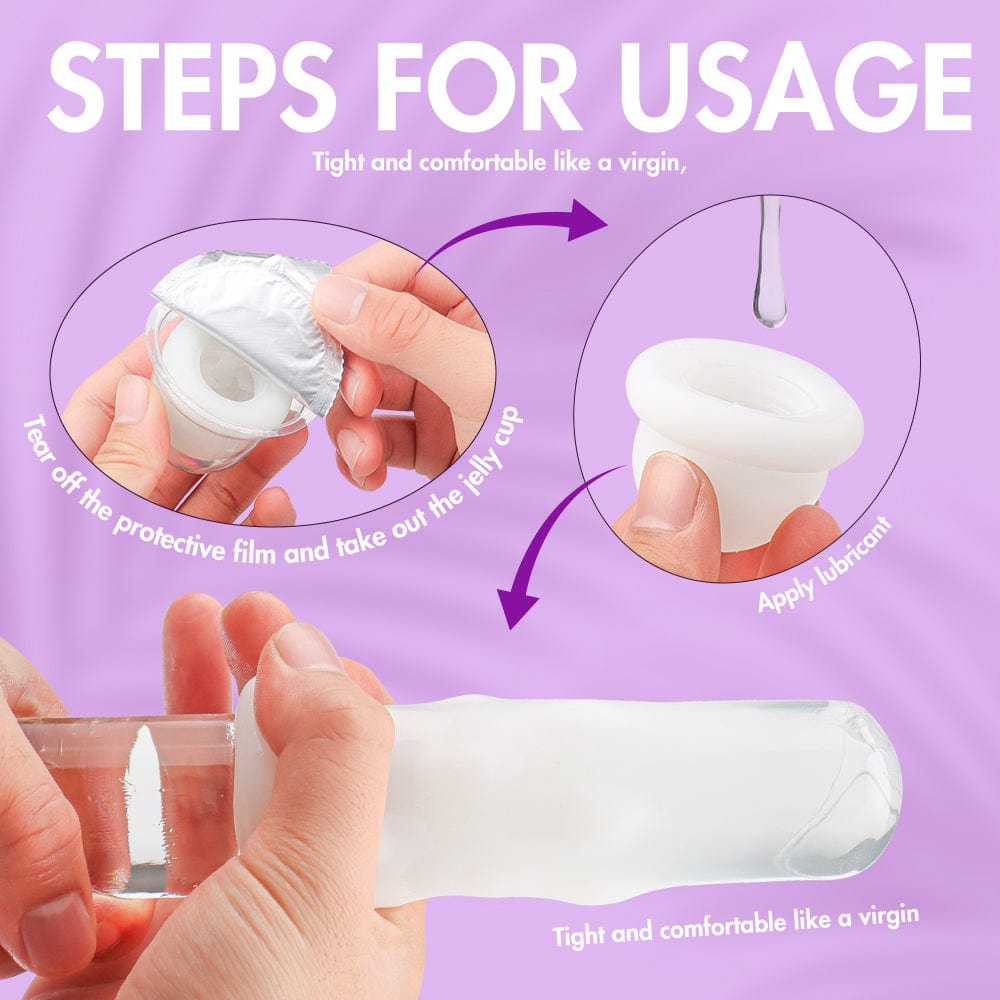 STEPS FOR USAGE

Tight and comfortable like a virgin,

Tear off the protective film and take out the jelly cup

Apply lubricant

Tight and comfortable like a virgin