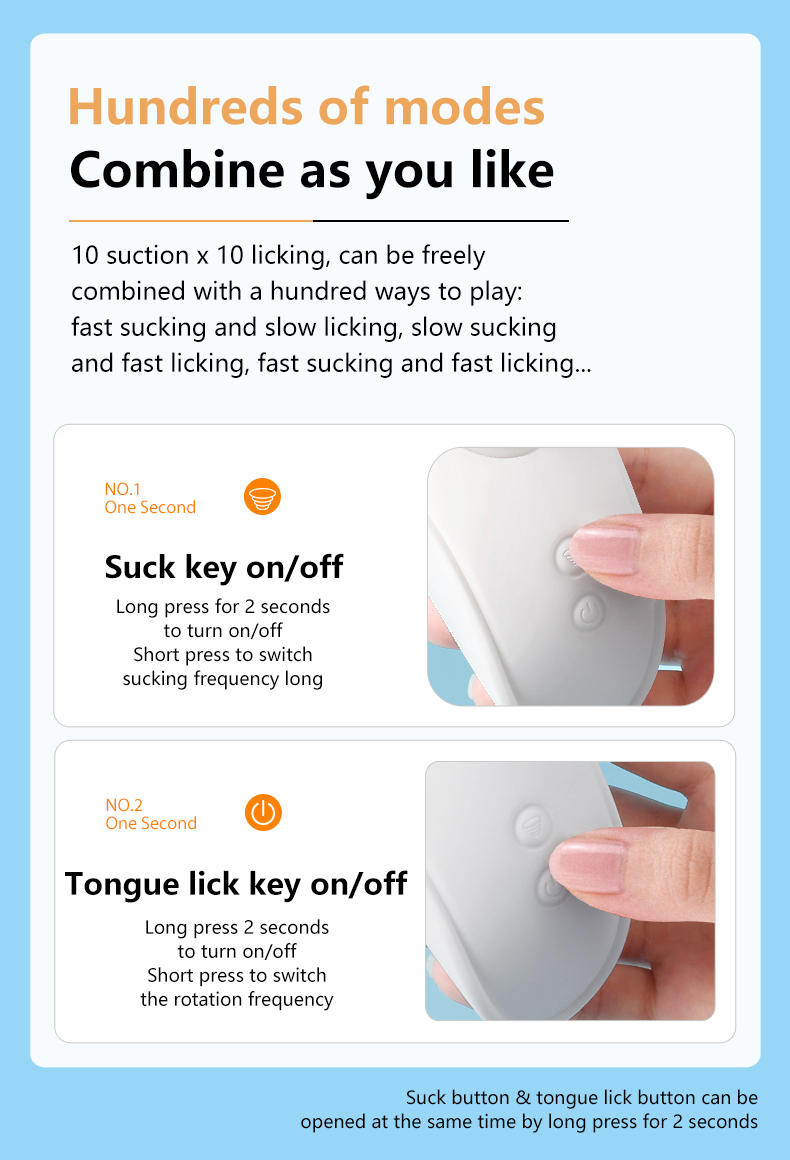 Hundreds of modes
Combine as you like

10 suction x 10 licking, can be freely combined with a hundred ways to play: fast sucking and slow licking, slow sucking and fast licking, fast sucking and fast licking...

NO.1
One Second

Suck key on/off
Long press for 2 seconds to turn on/off
Short press to switch sucking frequency long

NO.2
One Second

Tongue lick key on/off
Long press 2 seconds to turn on/off
Short press to switch the rotation frequency

Suck button & tongue lick button can be opened at the same time by long press for 2 seconds