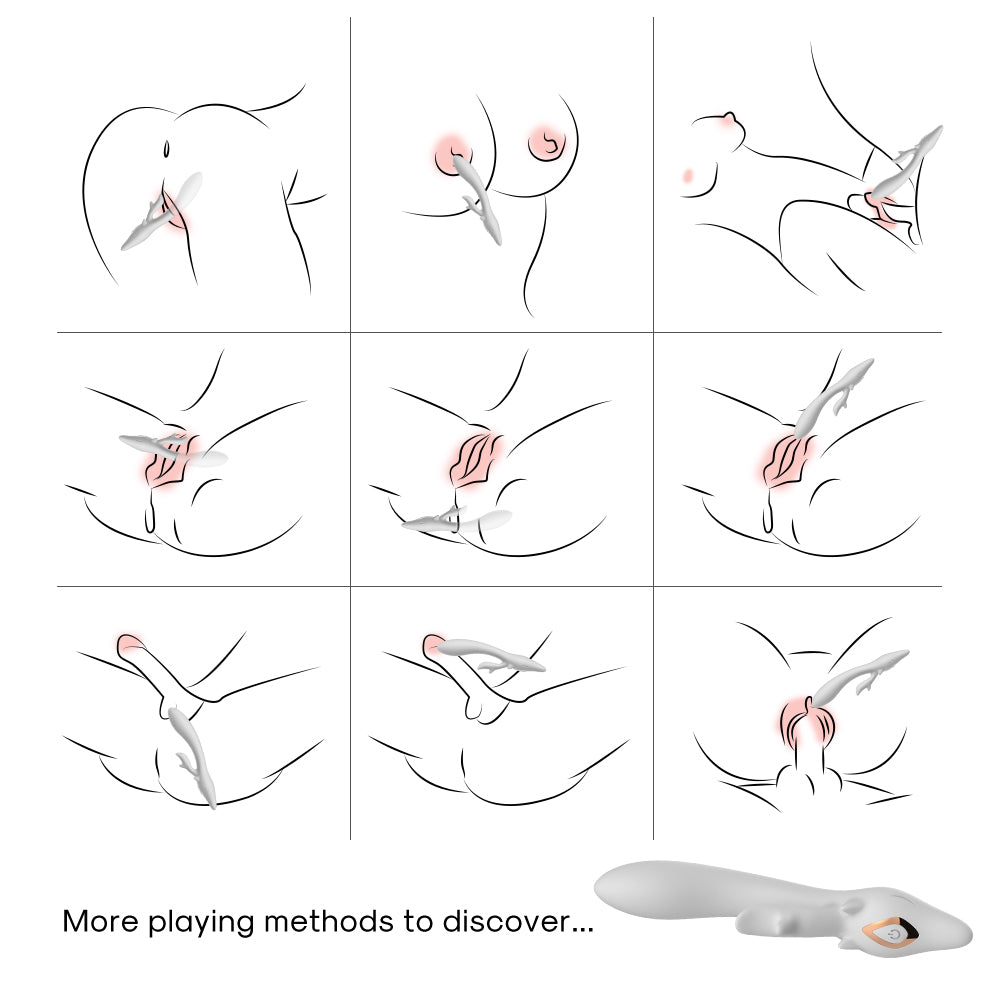 More playing methods to discover...