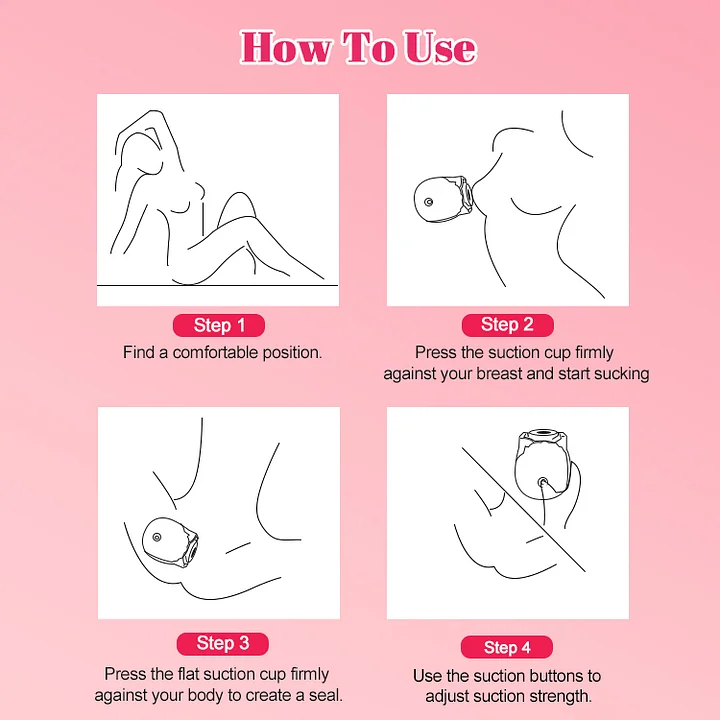 How To Use

Step 1
Find a comfortable position.

Step 2
Press the suction cup firmly against your breast and start sucking

Step 3
Press the flat suction cup firmly against your body to create a seal.

Step 4
Use the suction buttons to adjust suction strength.