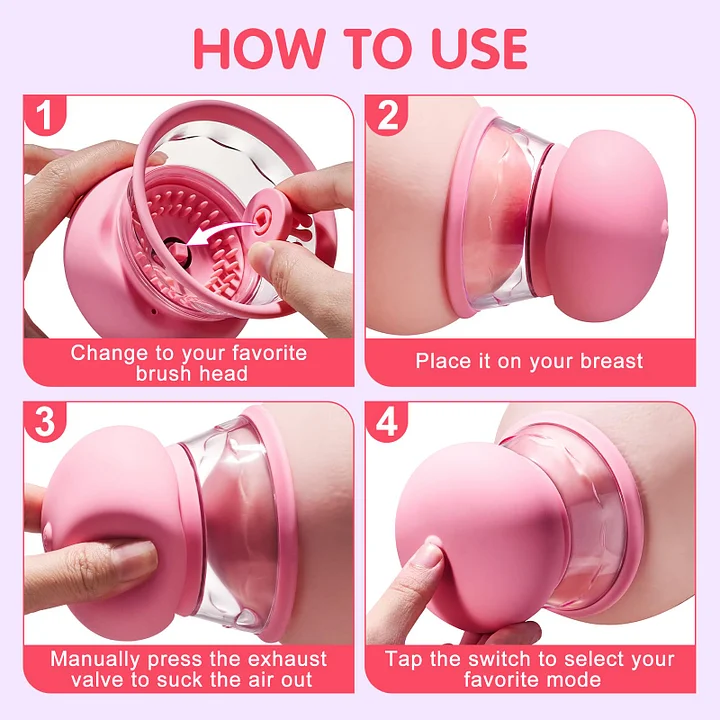 HOW TO USE

1

Change to your favorite brush head

2

Place it on your breast

3

Manually press the exhaust valve to suck the air out

4

Tap the switch to select your favorite mode