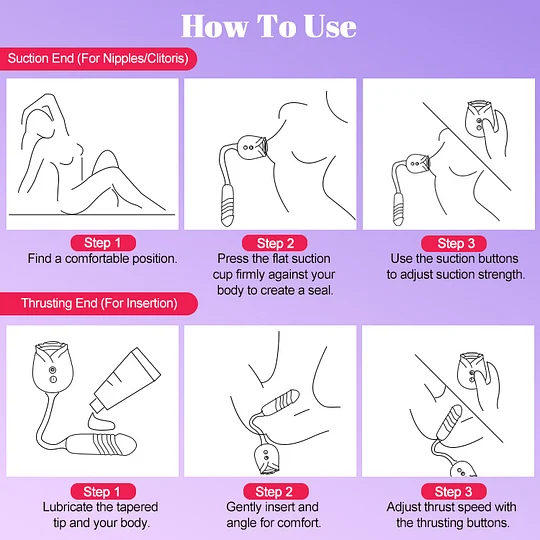 How To Use

Suction End (For Nipples/Clitoris)

Step 1
Find a comfortable position.

Step 2
Press the flat suction cup firmly against your body to create a seal.

Step 3
Use the suction buttons to adjust suction strength.

Thrusting End (For Insertion)

Step 1
Lubricate the tapered tip and your body.

Step 2
Gently insert and angle for comfort.

Step 3
Adjust thrust speed with the thrusting buttons.